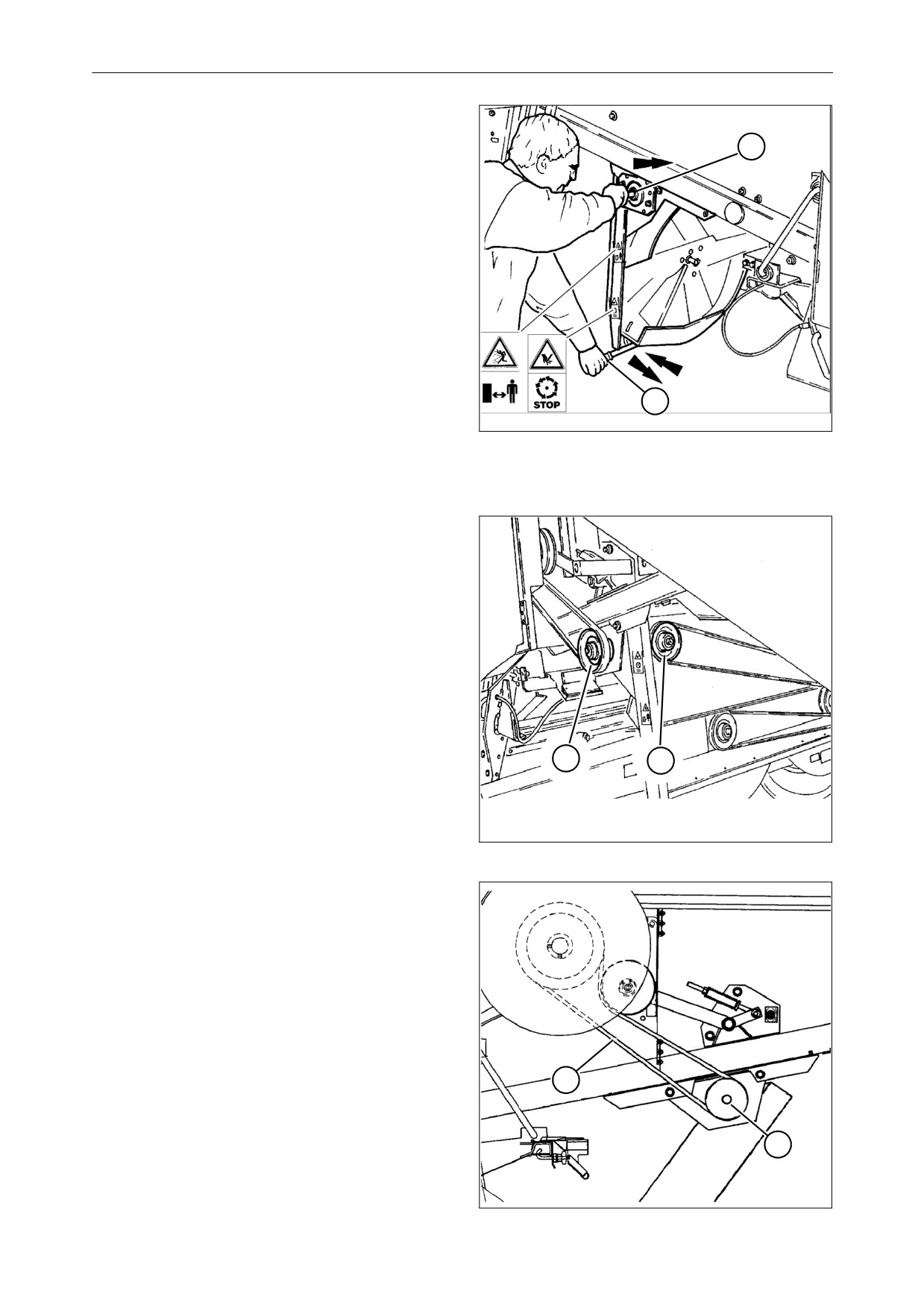 STOP