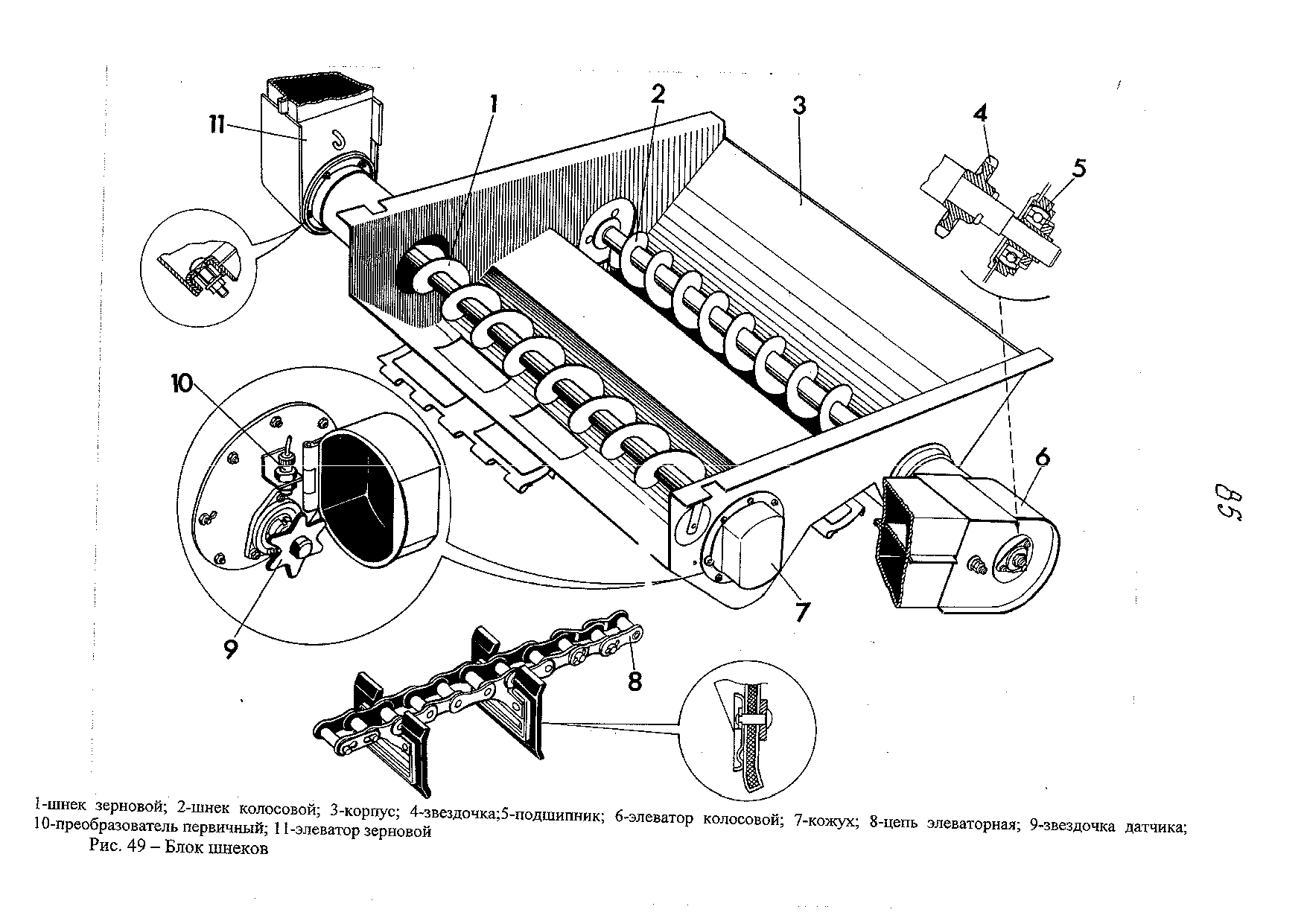 11
1
2
3
4
5
10
6
7
9
8
85

1-шнек зерновой; 2-шнек колосовой; 3-корпус; 4-звездочка;5-подшипник; 6-элеватор колосовой; 7-кожух; 8-цепь элеваторная; 9-звездочка датчика; 10-преобразователь первичный; 11-элеватор зерновой
Рис. 49 – Блок шнеков