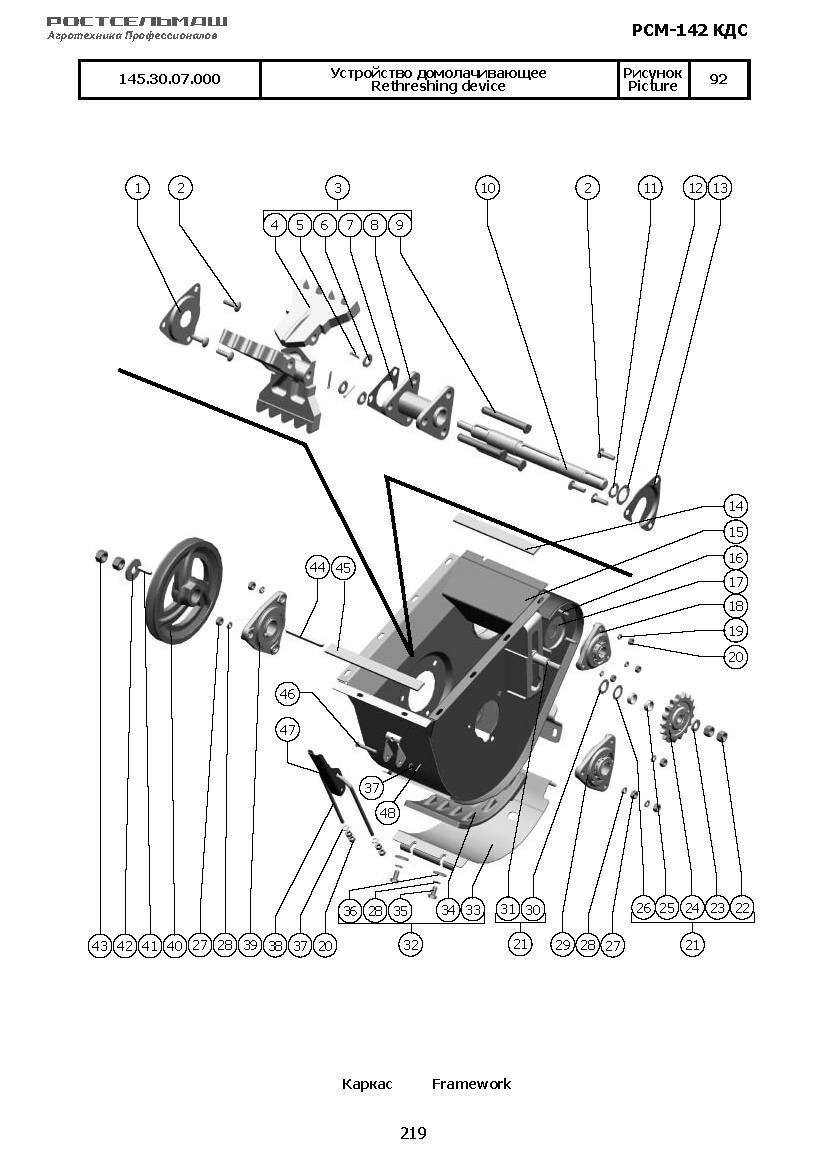 РОСТСЕЛЬМАШ
Агротехника Профессионалов

РСМ-142 КДС

| 145.30.07.000 | Устройство домолачивающее Rethreshing device | Рисунок Picture | 92 |
|---|---|---|---|

1 2 3 10 2 11 12 13
4 5 6 7 8 9
14
15
16
17
18
19
20
44 45
46
47
37
48
36 28 35 34 33 31 30 26 25 24 23 22
43 42 41 40 27 28 39 38 37 20 32 21 29 28 27 21

Каркас Framework

219