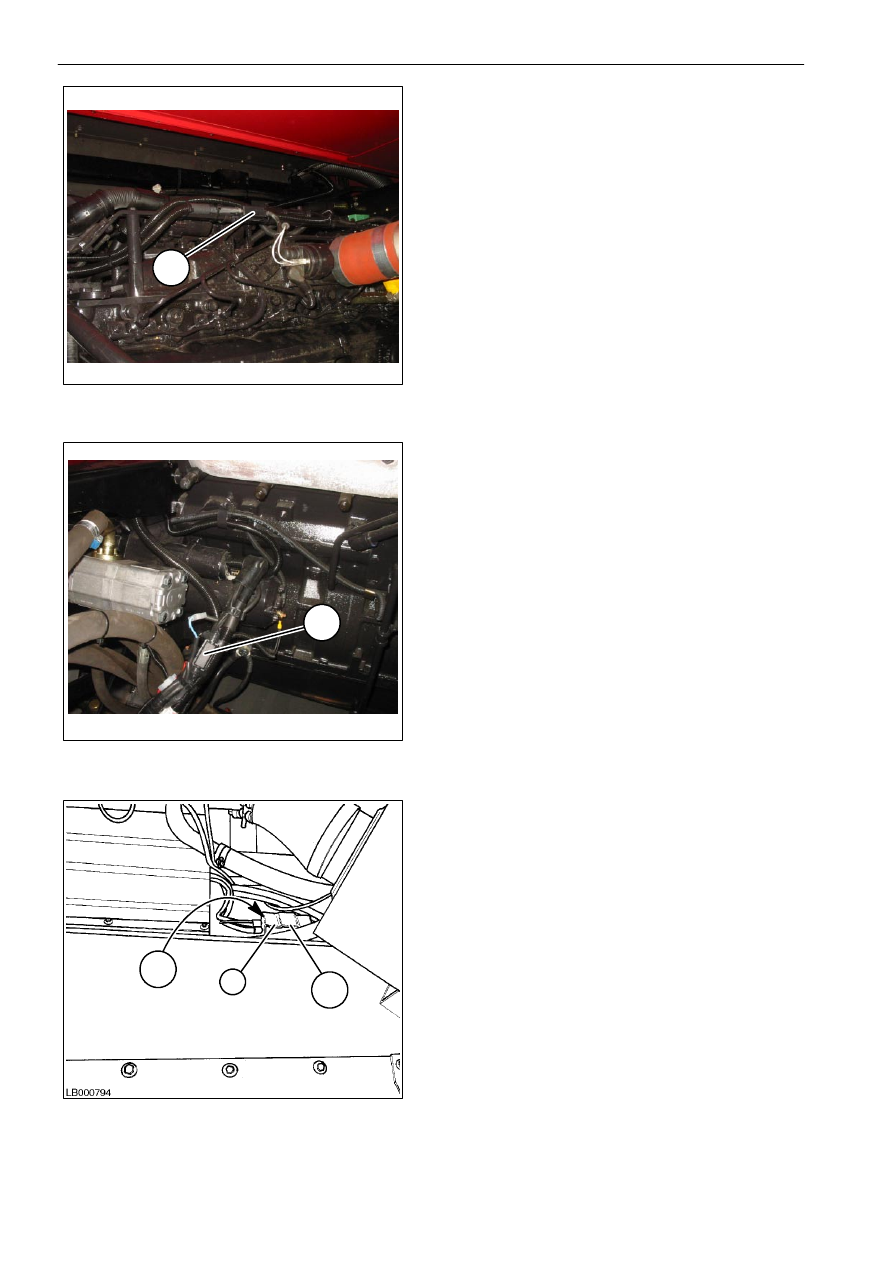 LB000794