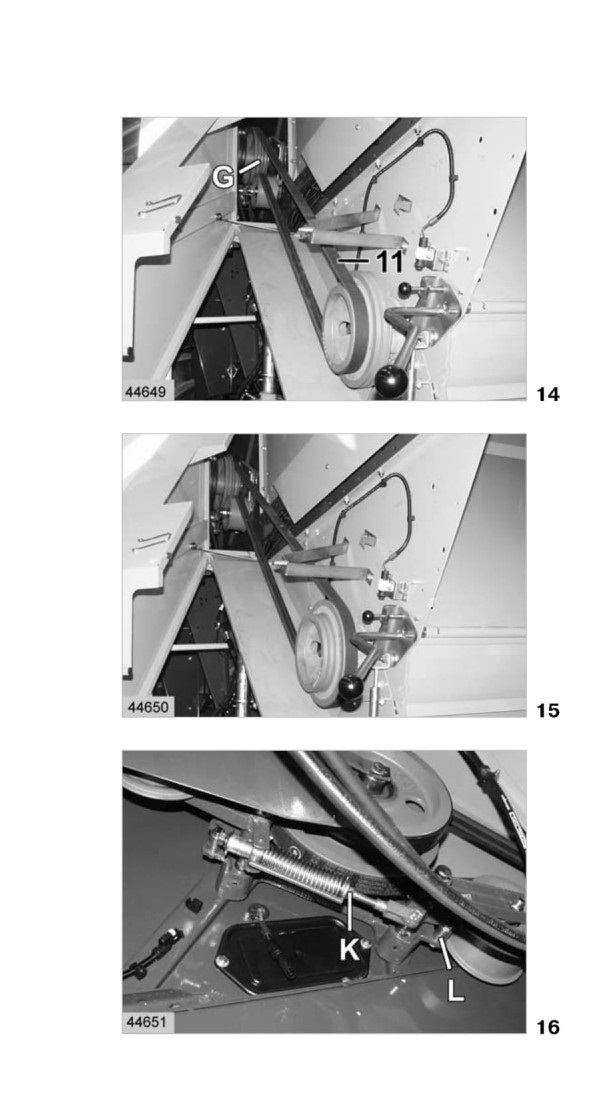 G
11
44649
14

44650
15

K
L
44651
16