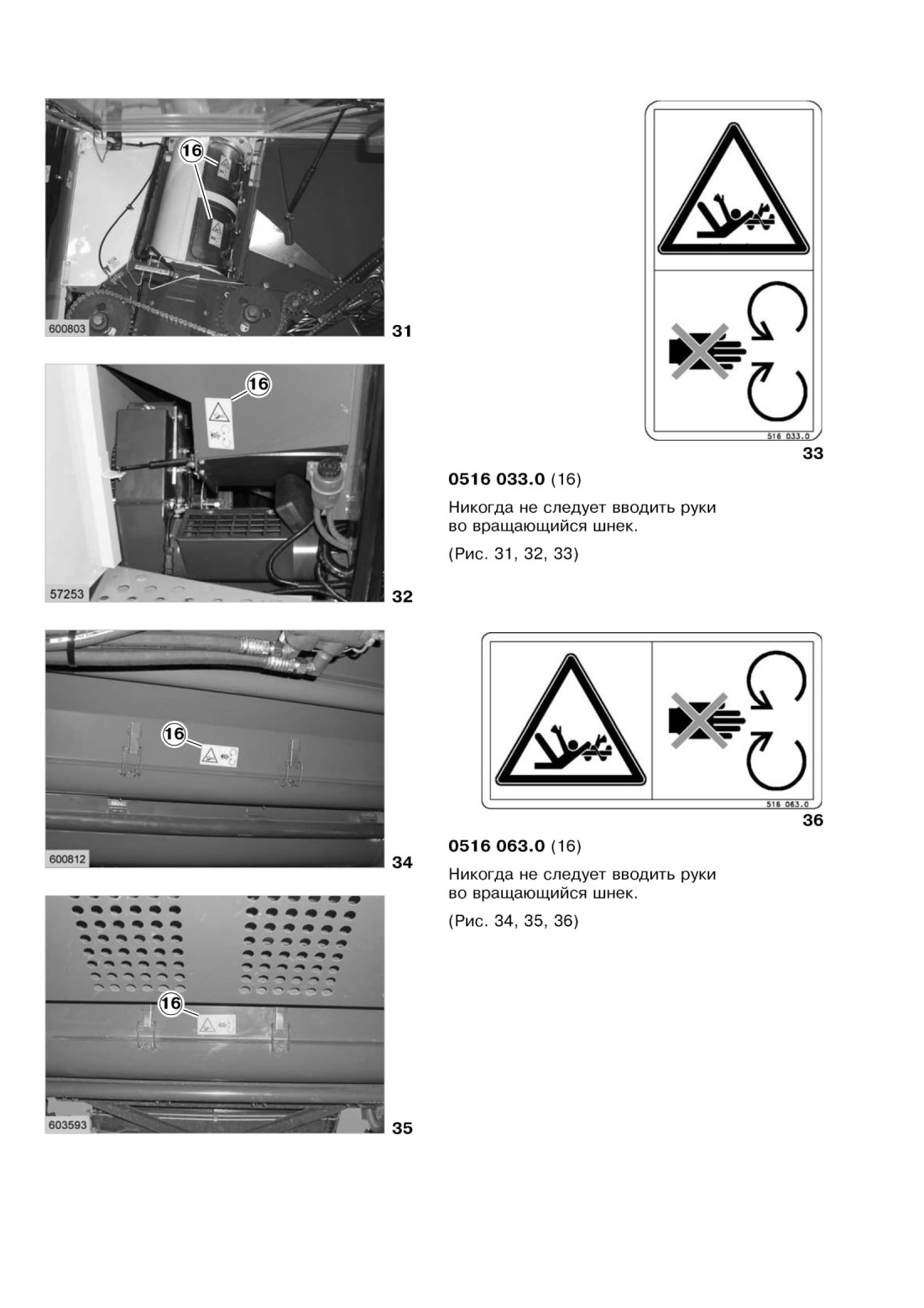 16

600803

31

16

57253

32

16

600812

34

16

603593

35

516 033.0

33

**0516 033.0** (16)

Никогда не следует вводить руки во вращающийся шнек.

(Рис. 31, 32, 33)

516 063.0

36

**0516 063.0** (16)

Никогда не следует вводить руки во вращающийся шнек.

(Рис. 34, 35, 36)