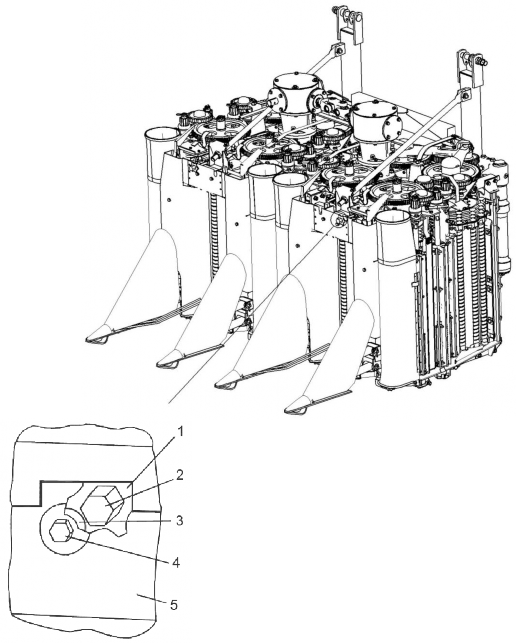 1
2
3
4
5