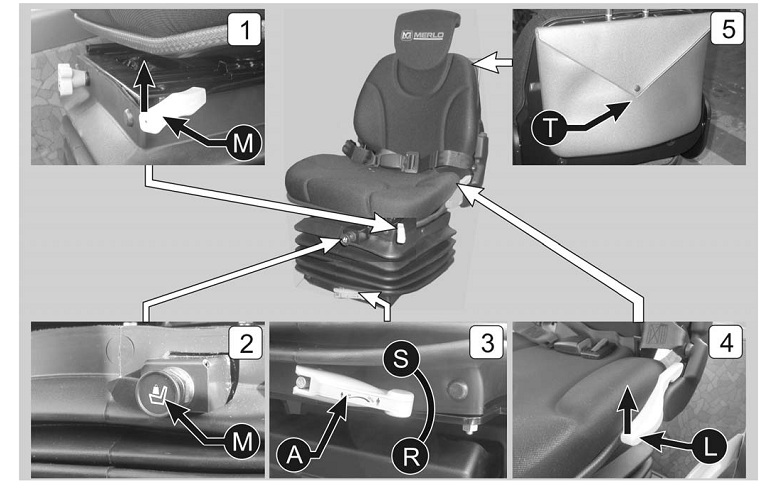 1

M

MERLO

5

T

2

M

3

S

A

R

4

L