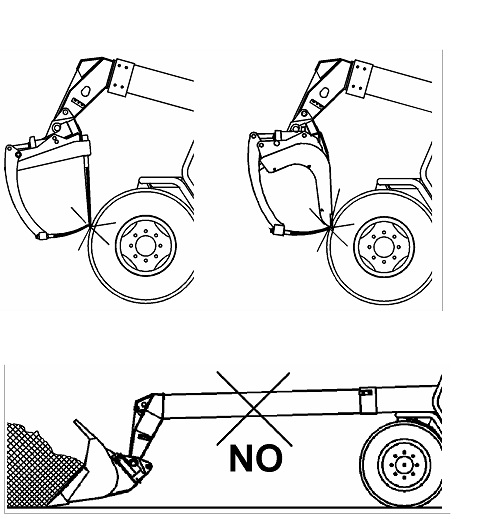 NO