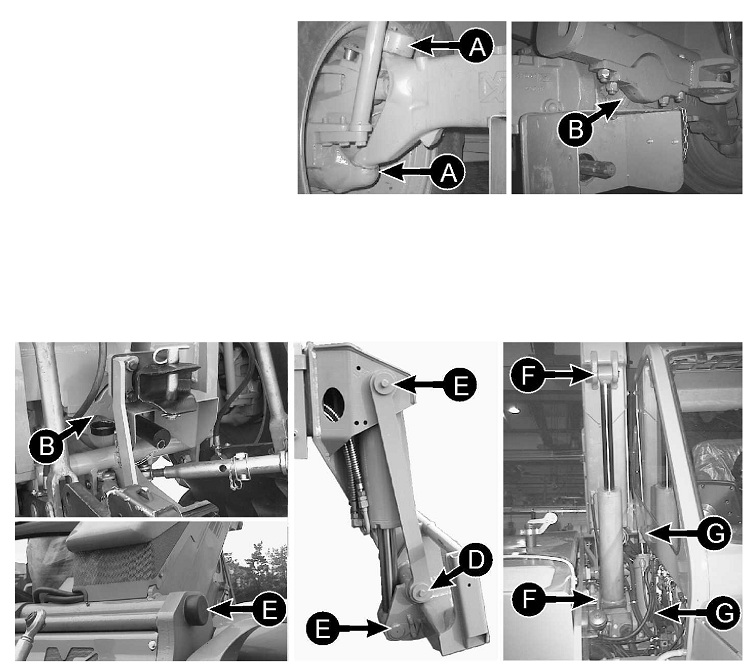 A
A
B
B
E
E
D
E
F
G
F
G