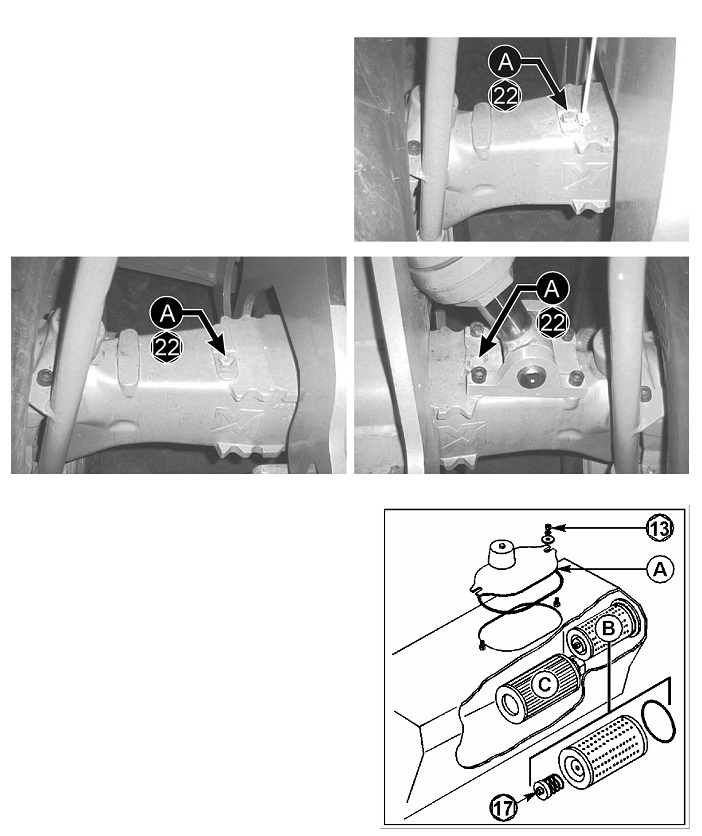 A
22

A
22

A
22

13
A
B
C
17