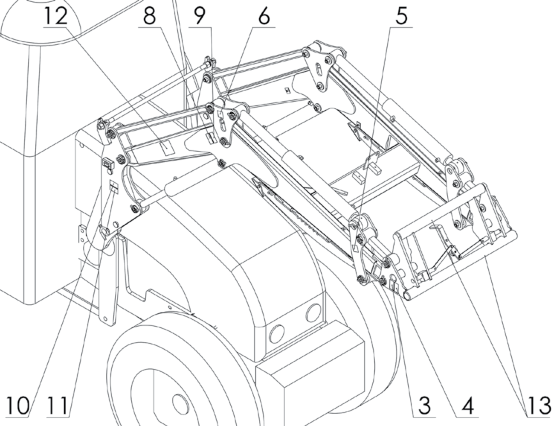 12
8
9
6
5
10
11
3
4
13