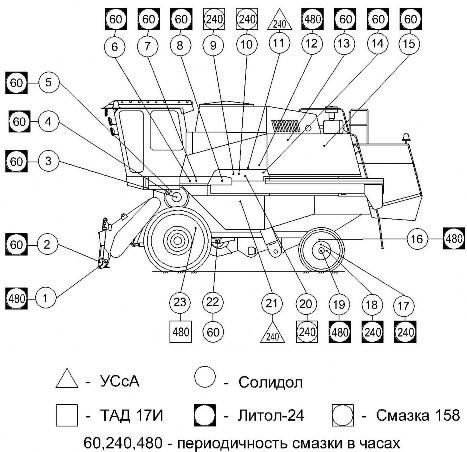 60 60 60 240 240 240 480 60 60 60
6 7 8 9 10 11 12 13 14 15

60 5
60 4
60 3
60 2
480 1

16 480

23 22 21 20 19 18 17
480 60 240 240 480 240 240

- УСсА
- Солидол
- ТАД 17И
- Литол-24
- Смазка 158

60,240,480 - периодичность смазки в часах