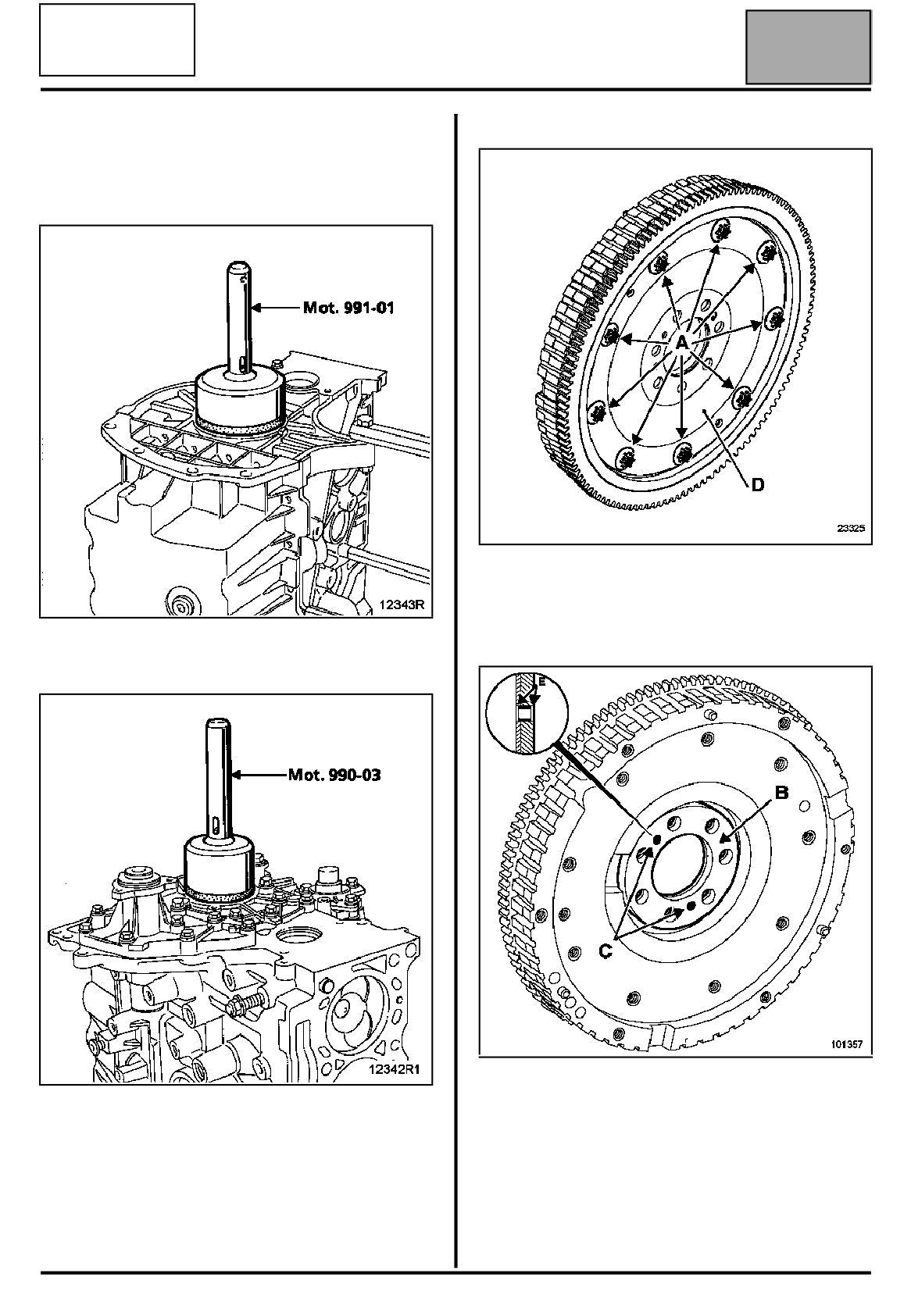 Mot. 991-01

12343R

Mot. 990-03

12342R1

A

D

23325

E

B

C

101357