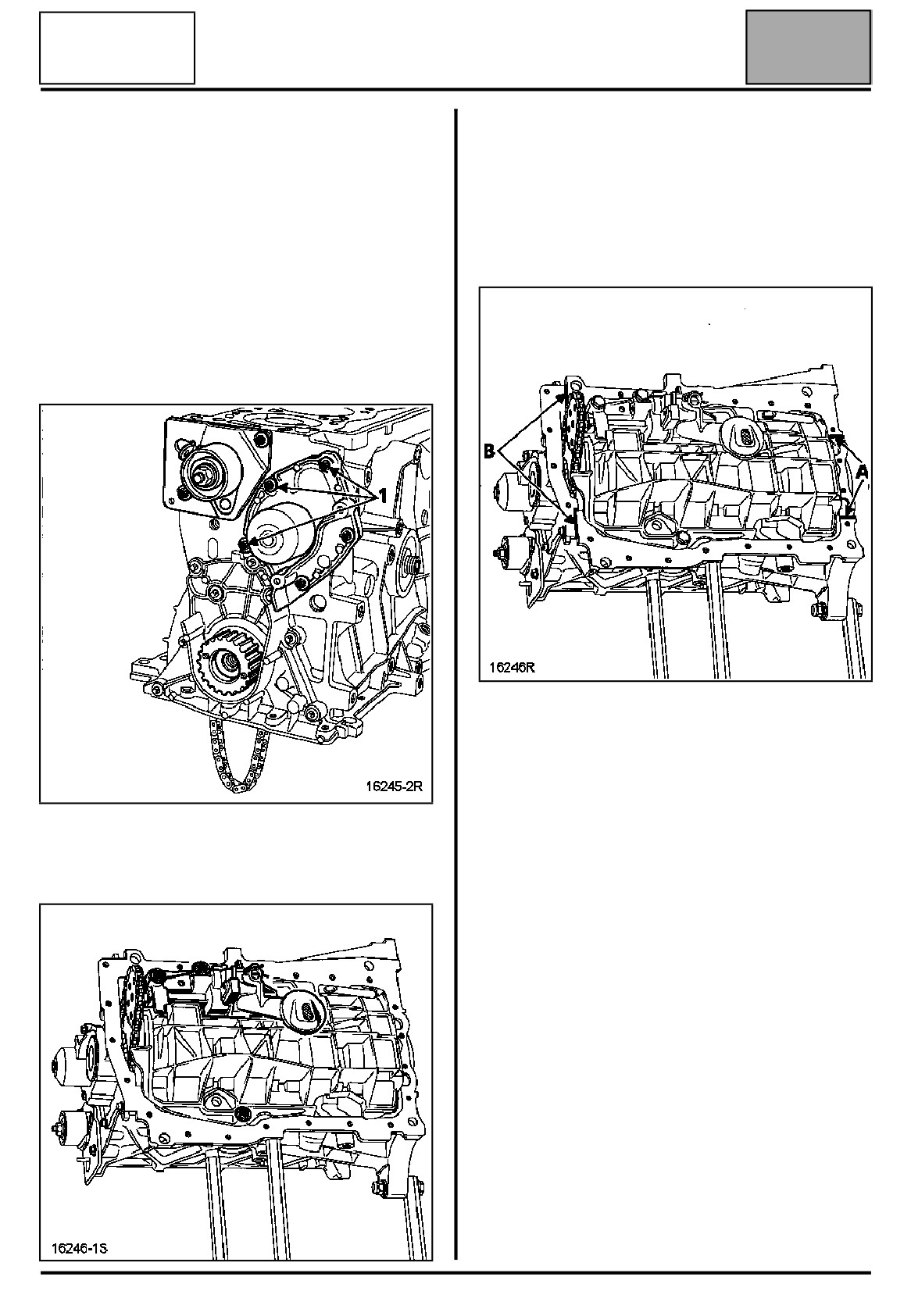 1

16245-2R

16246-1S

B

A

16246R