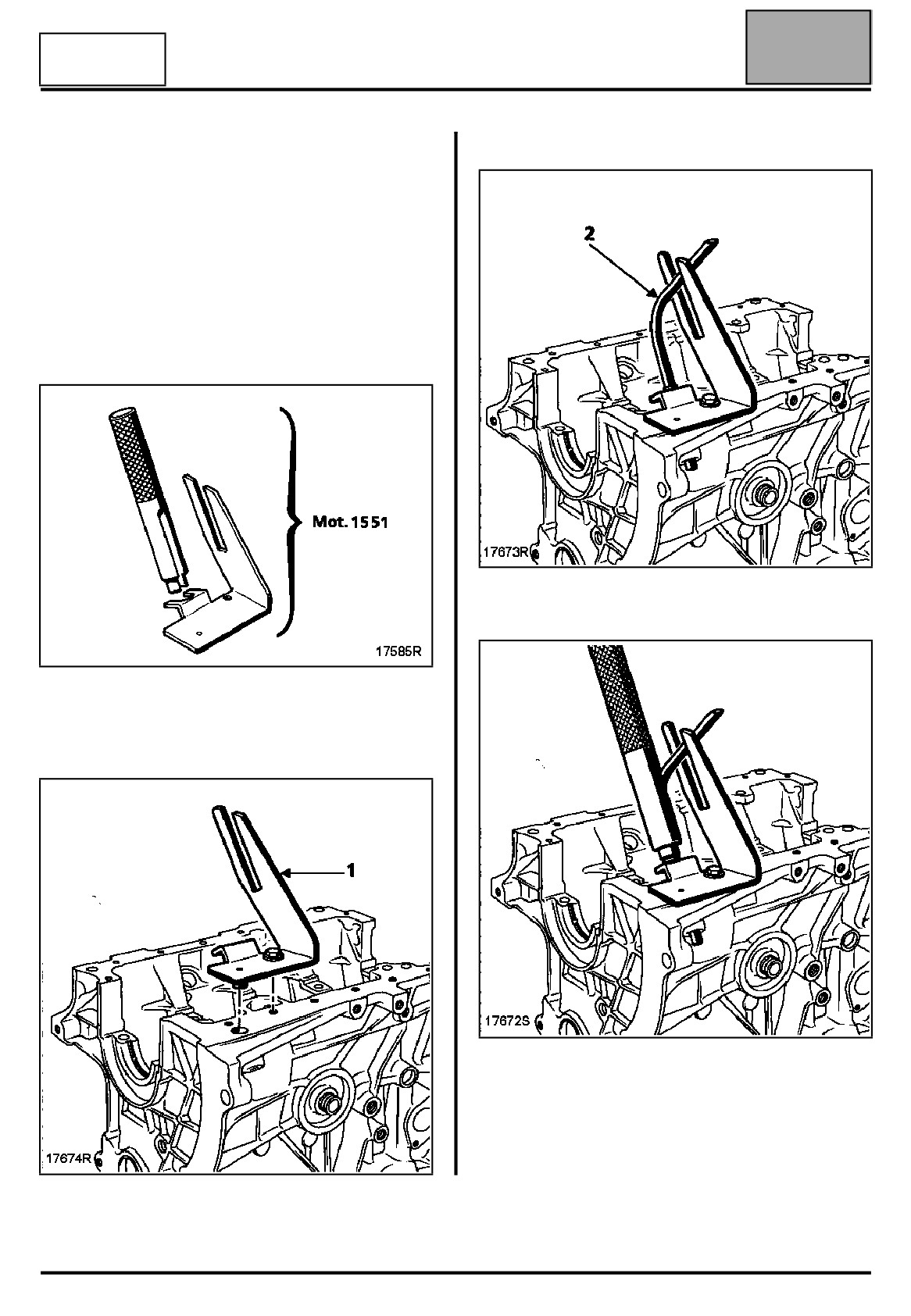 Mot. 1551

17585R

1

17674R

2

17673R

17672S