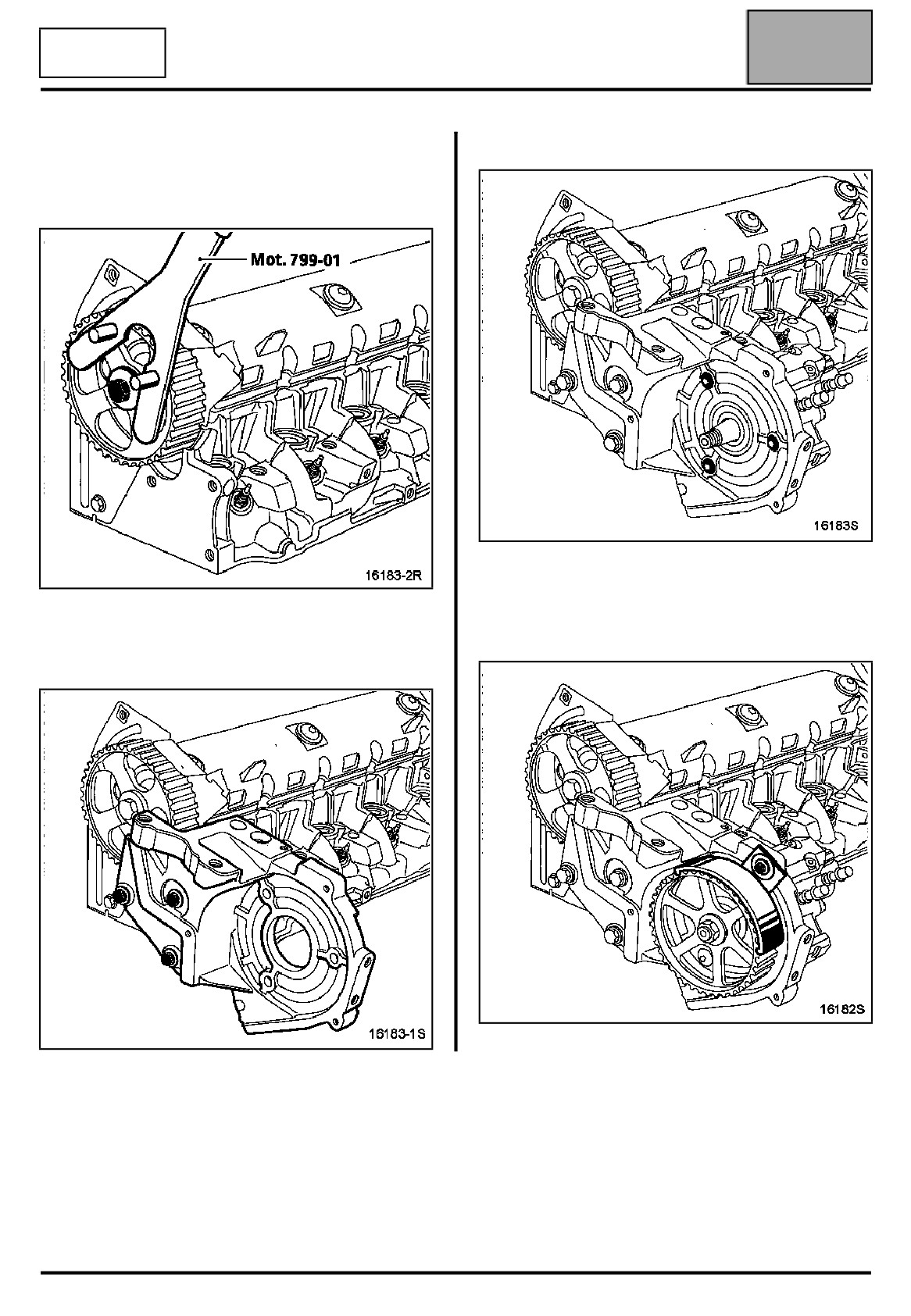 Mot. 799-01

16183-2R

16183-1S

16183S

16182S