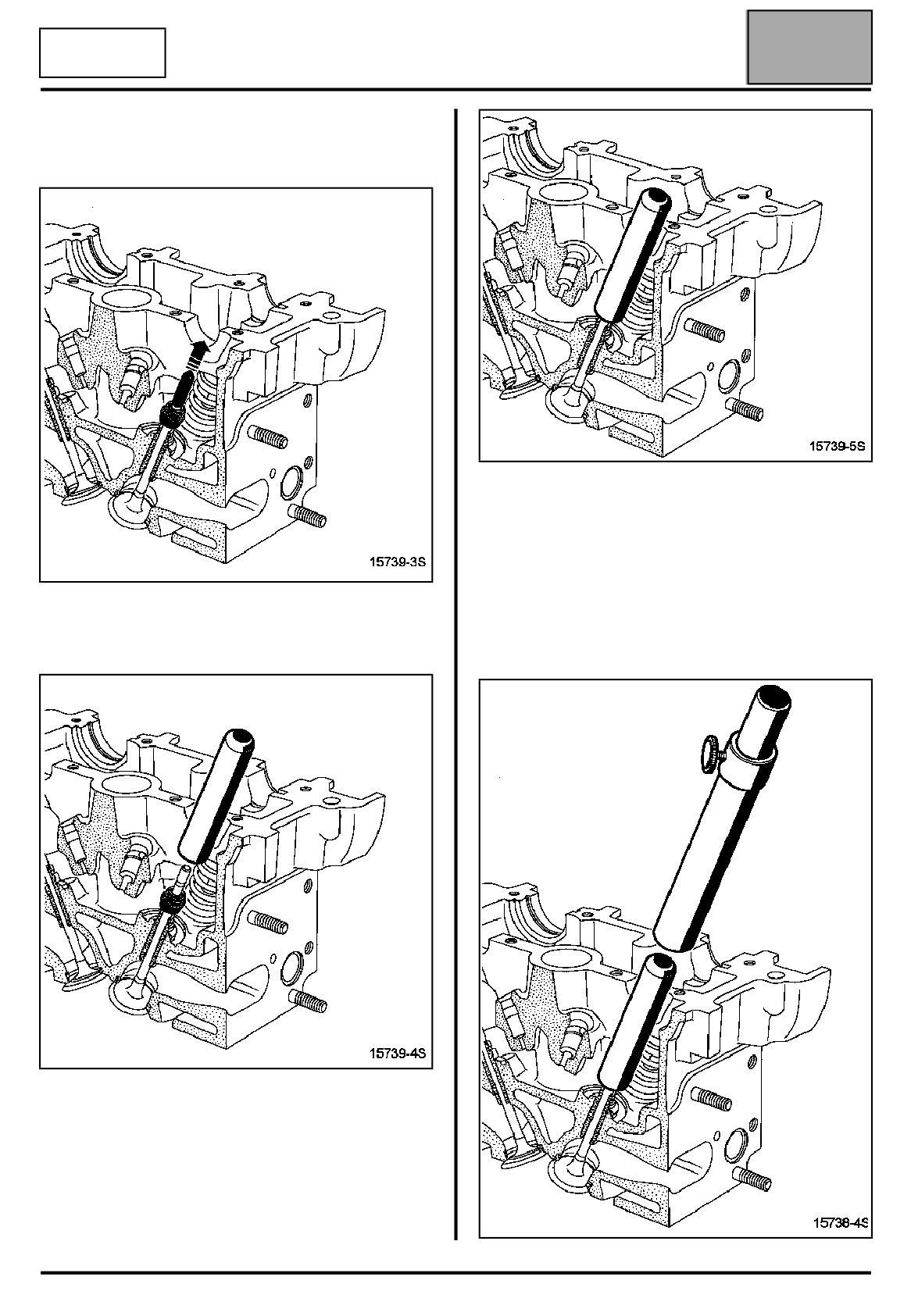 15739-3S

15739-4S

15739-5S

15738-4S