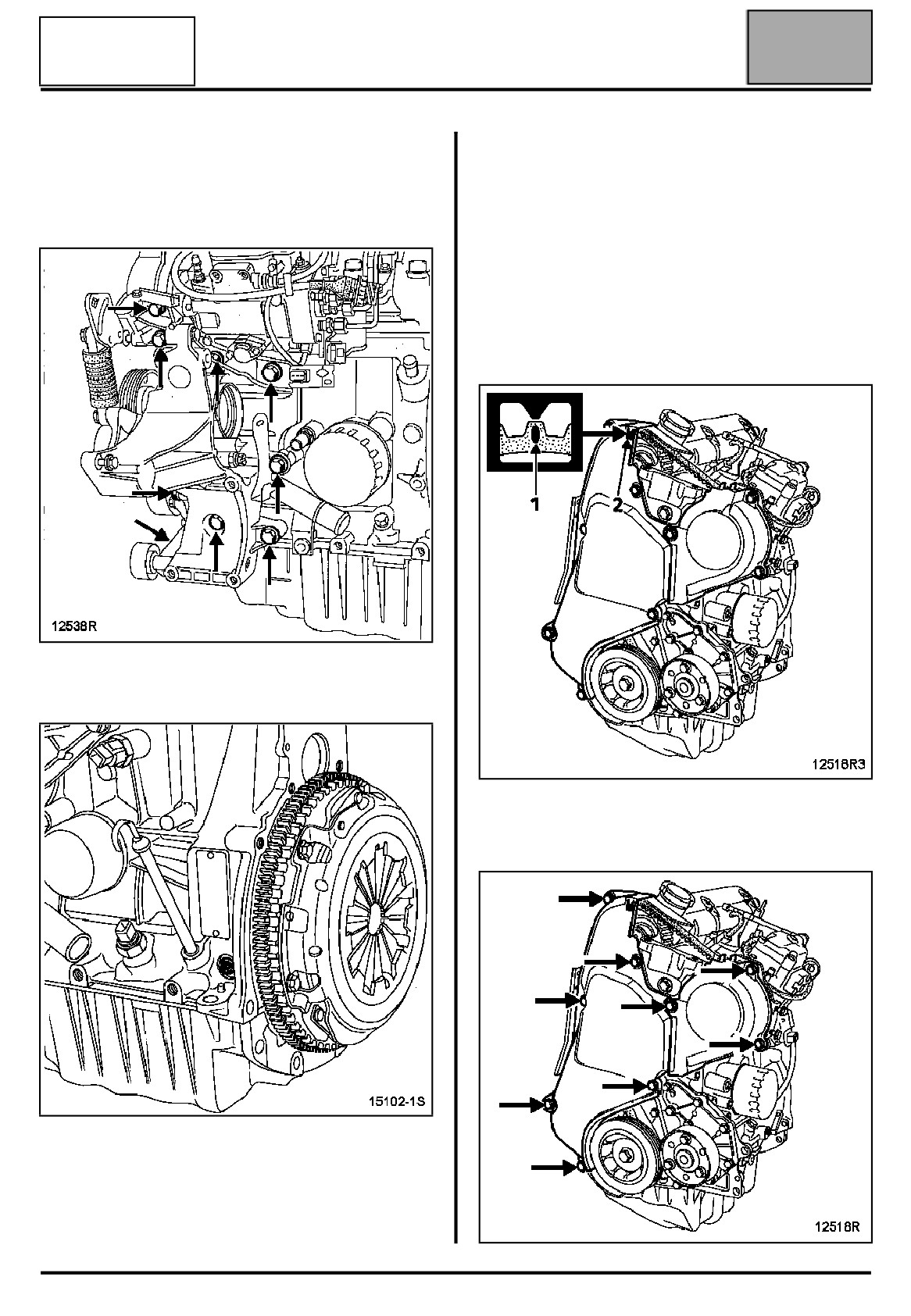 12538R

15102-1S

1

2

12518R3

12518R