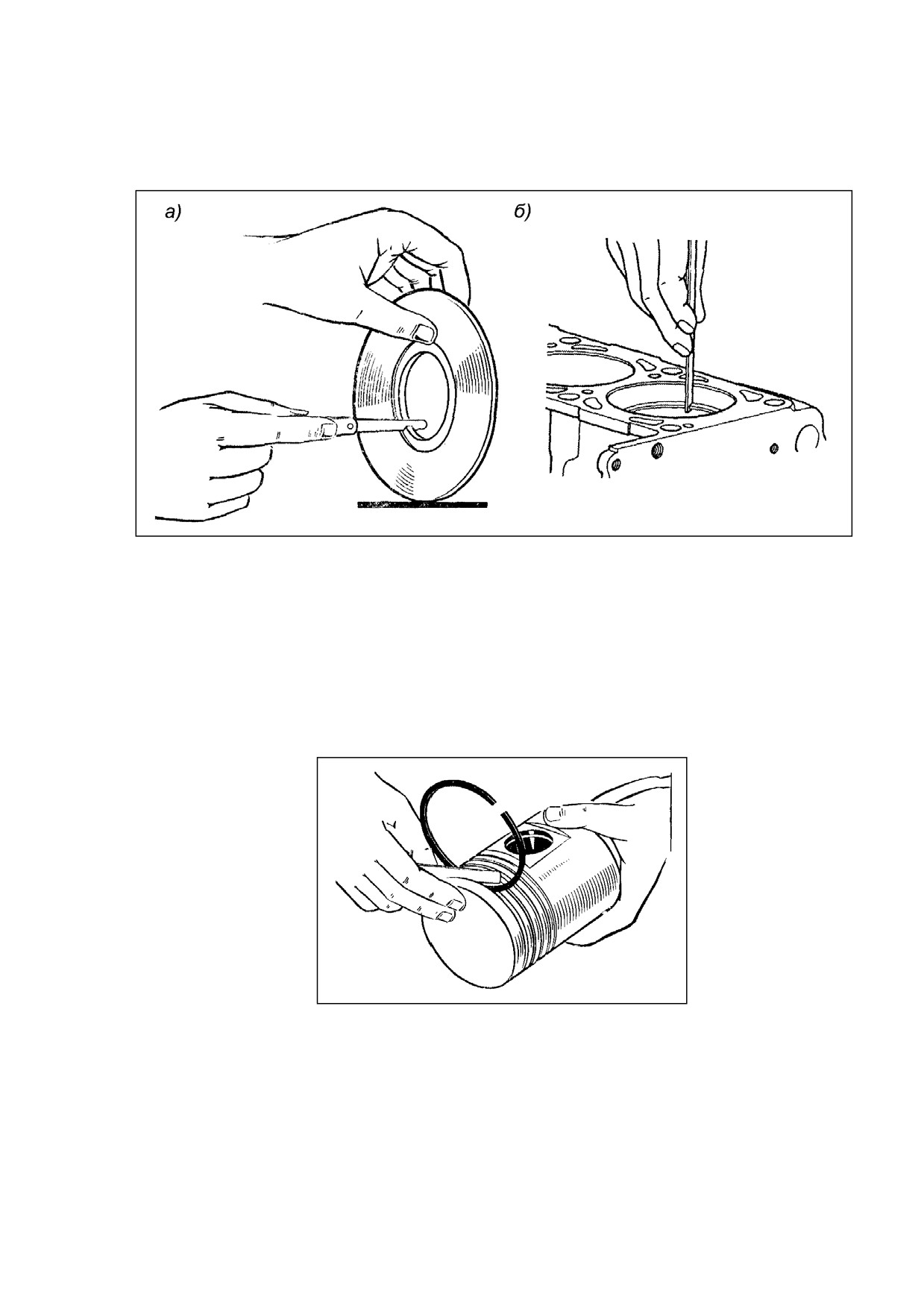 а)

б)