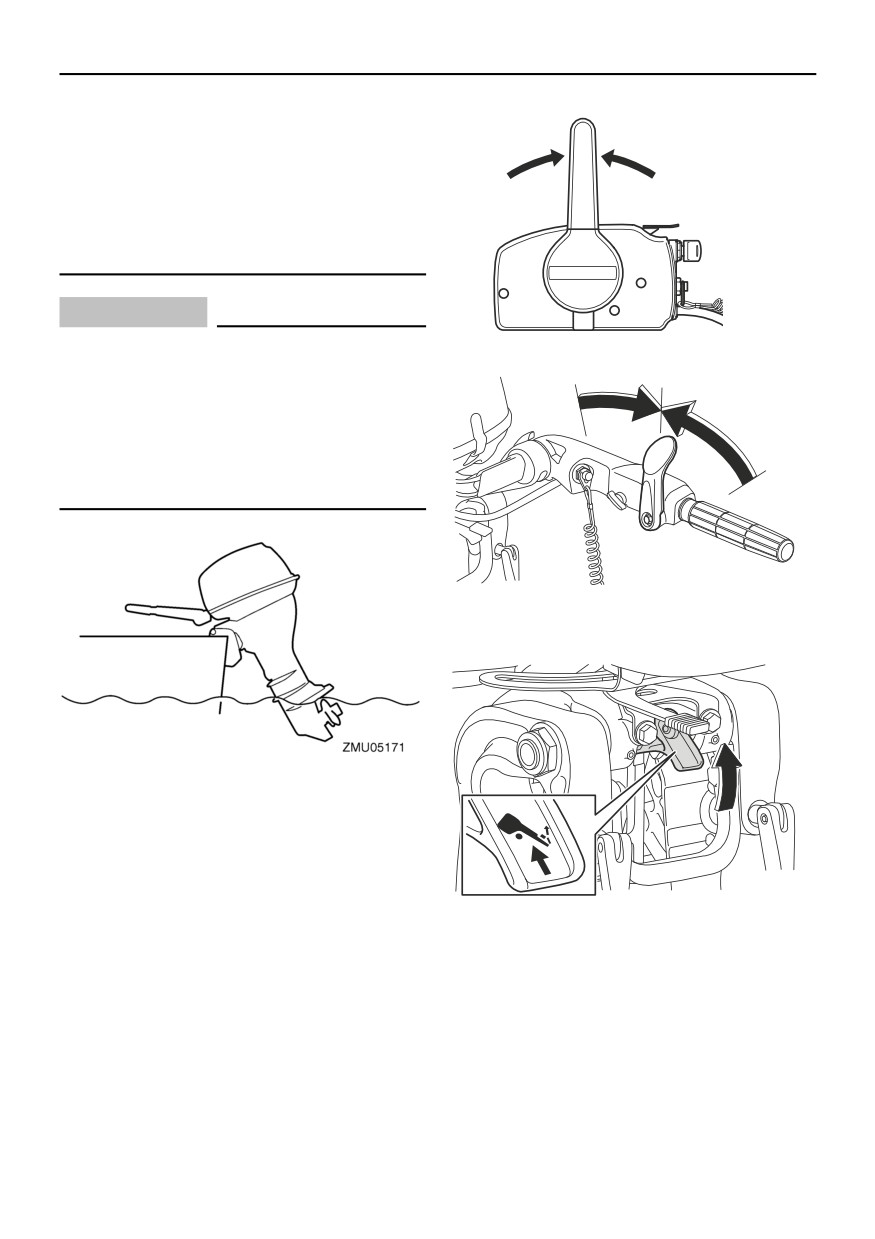 ZMU05171