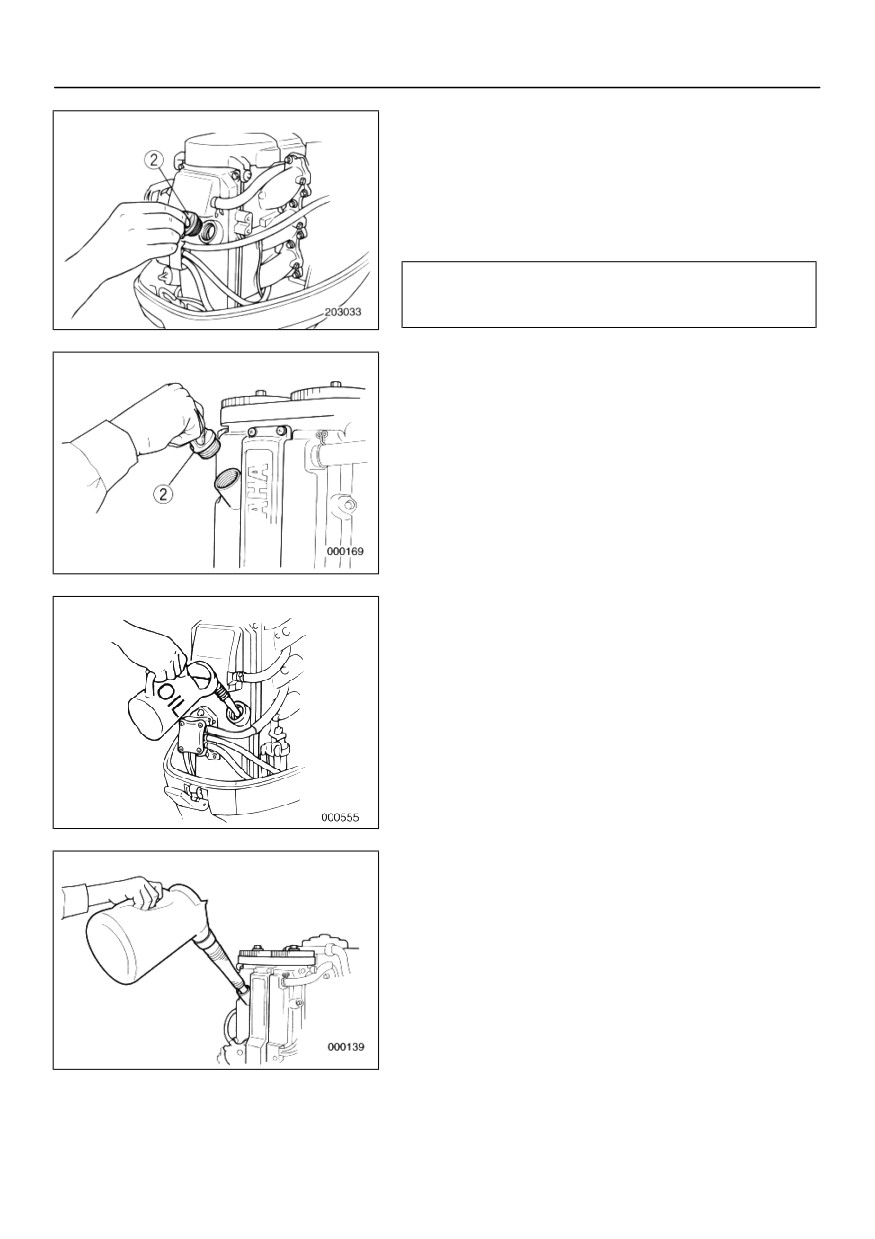 2

203033

2

AHA

000169

OIL

0C0555

000139