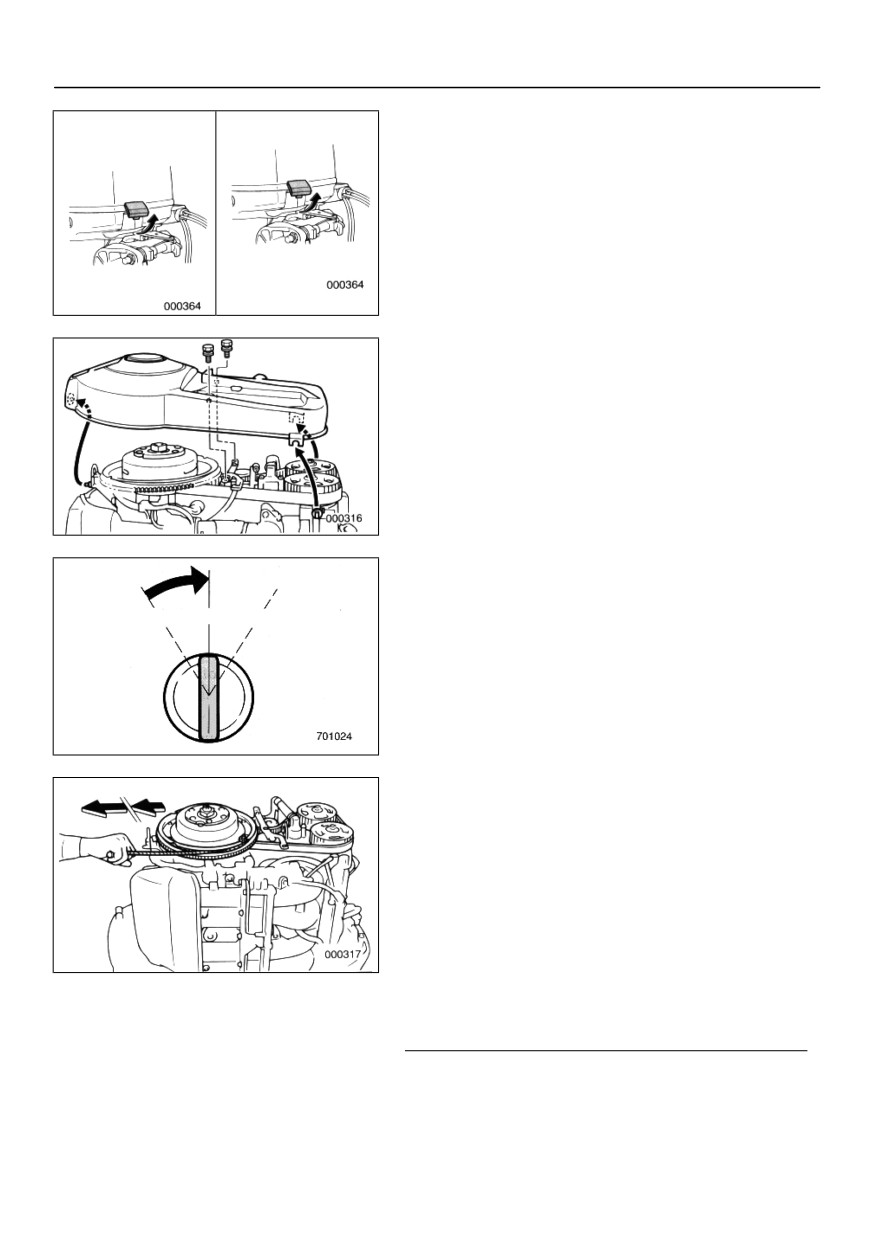 000364

000364

000316

701024

000317