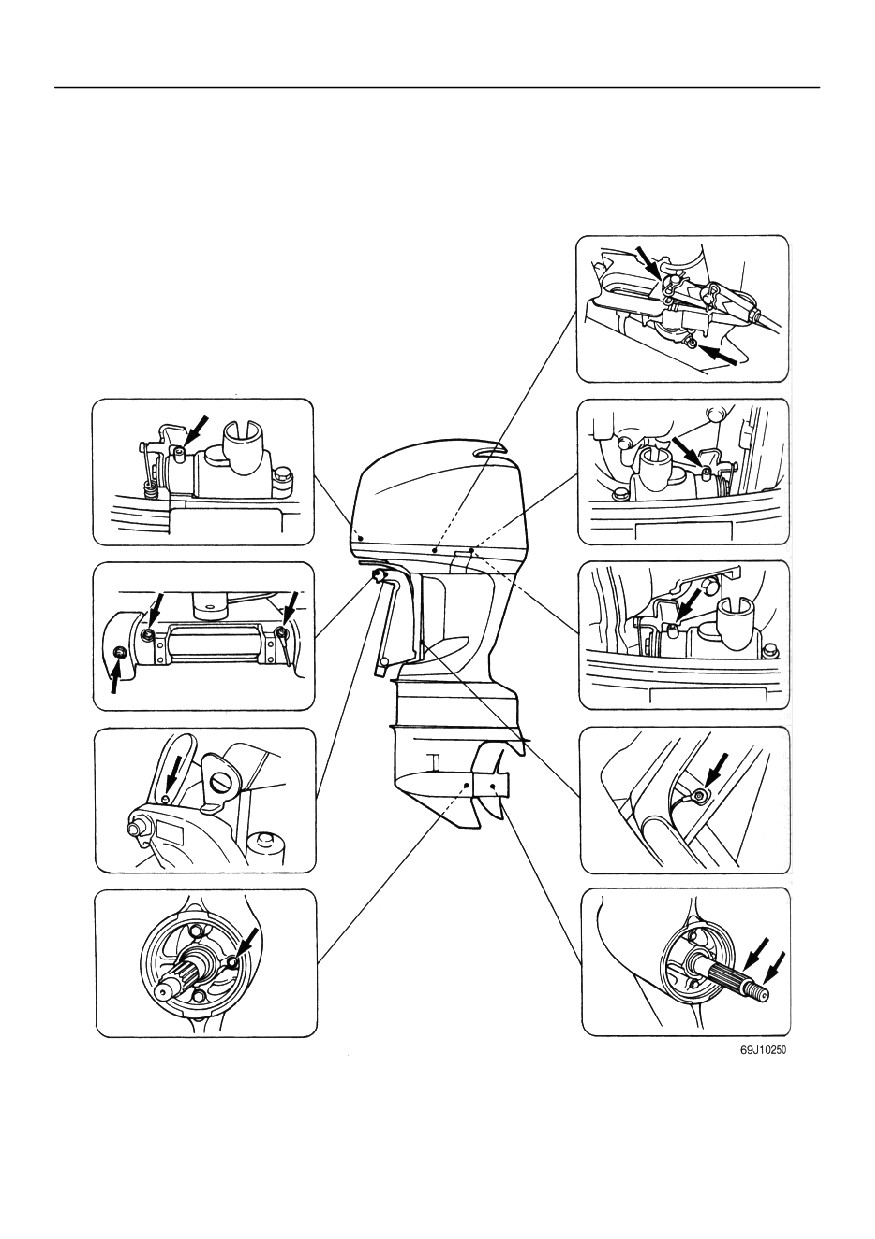 69J10250