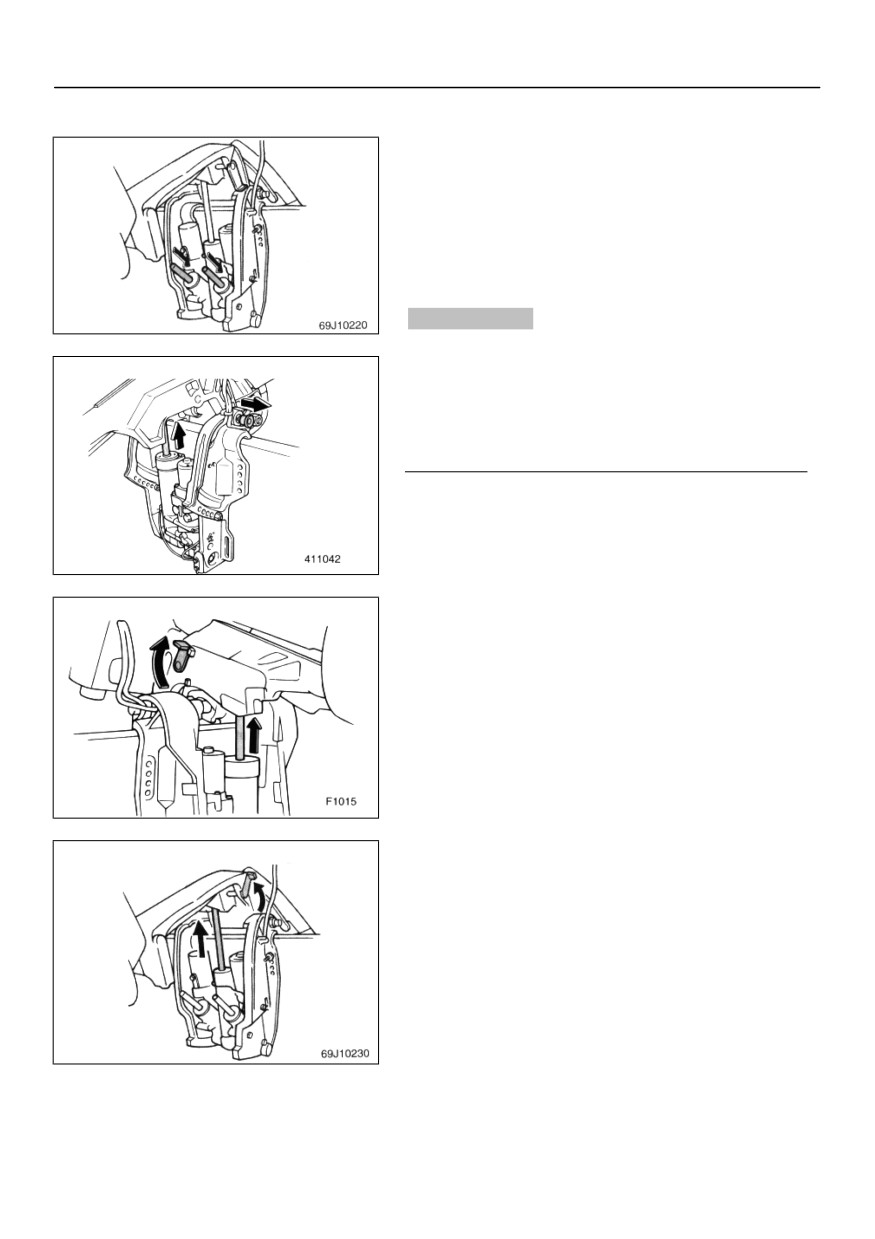 69J10220

411042

F1015

69J10230