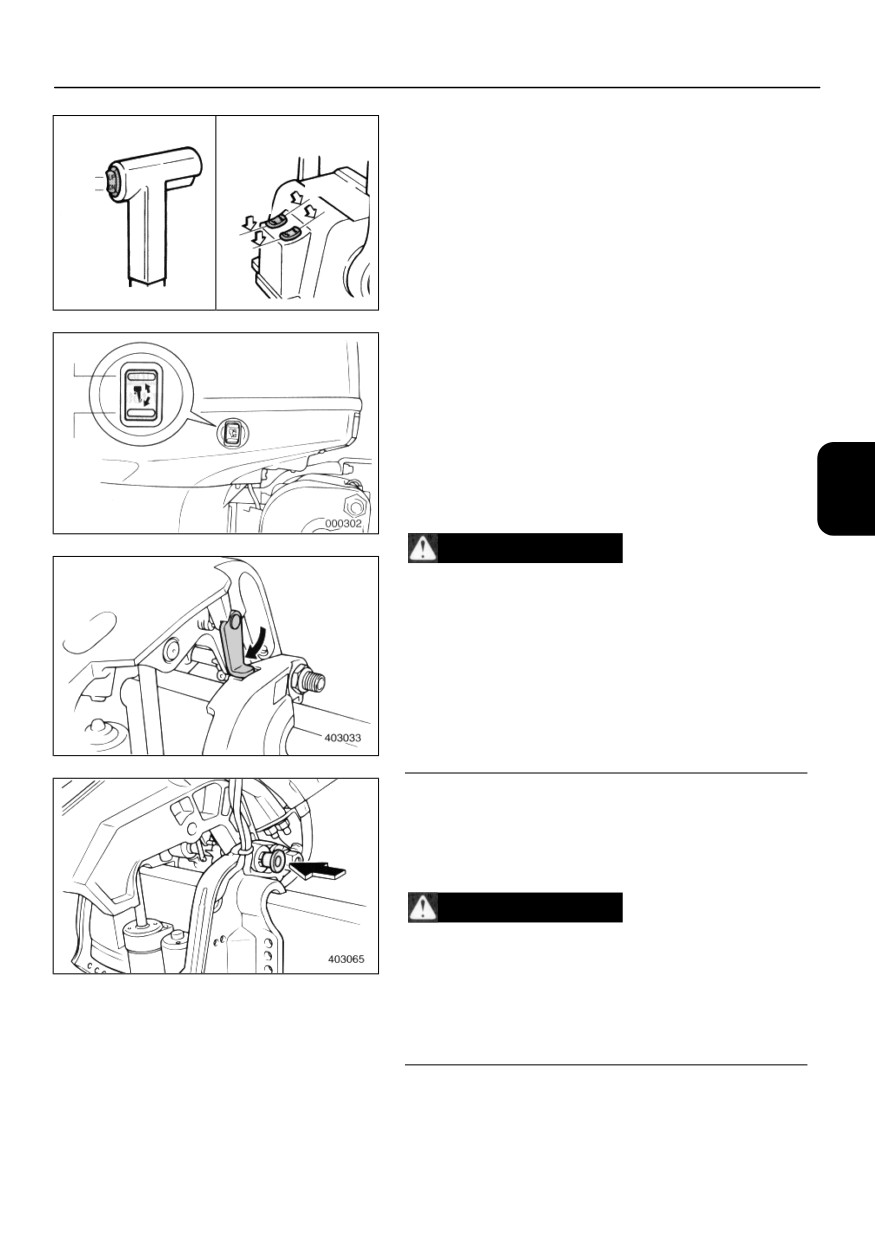 000302

403033

403065