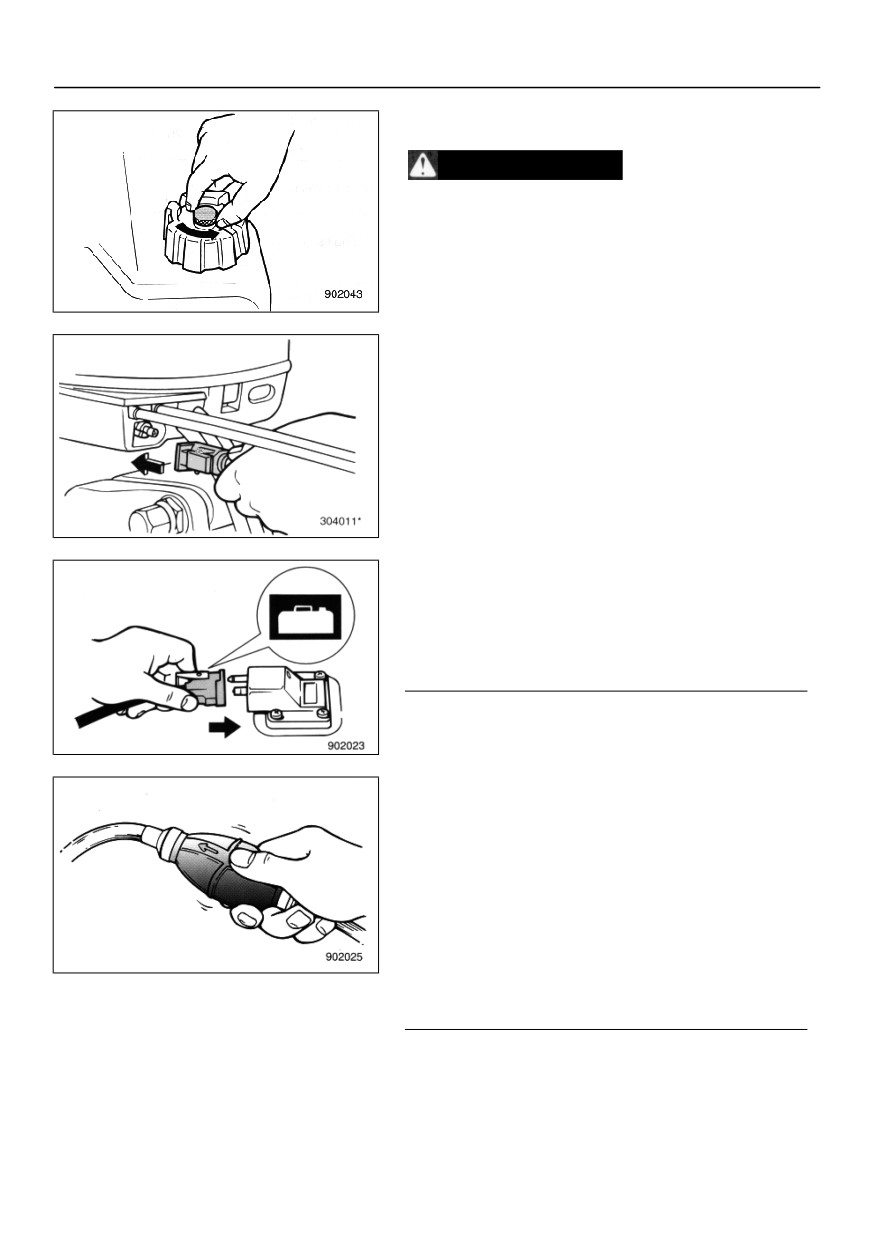 902043

304011*

902023

902025