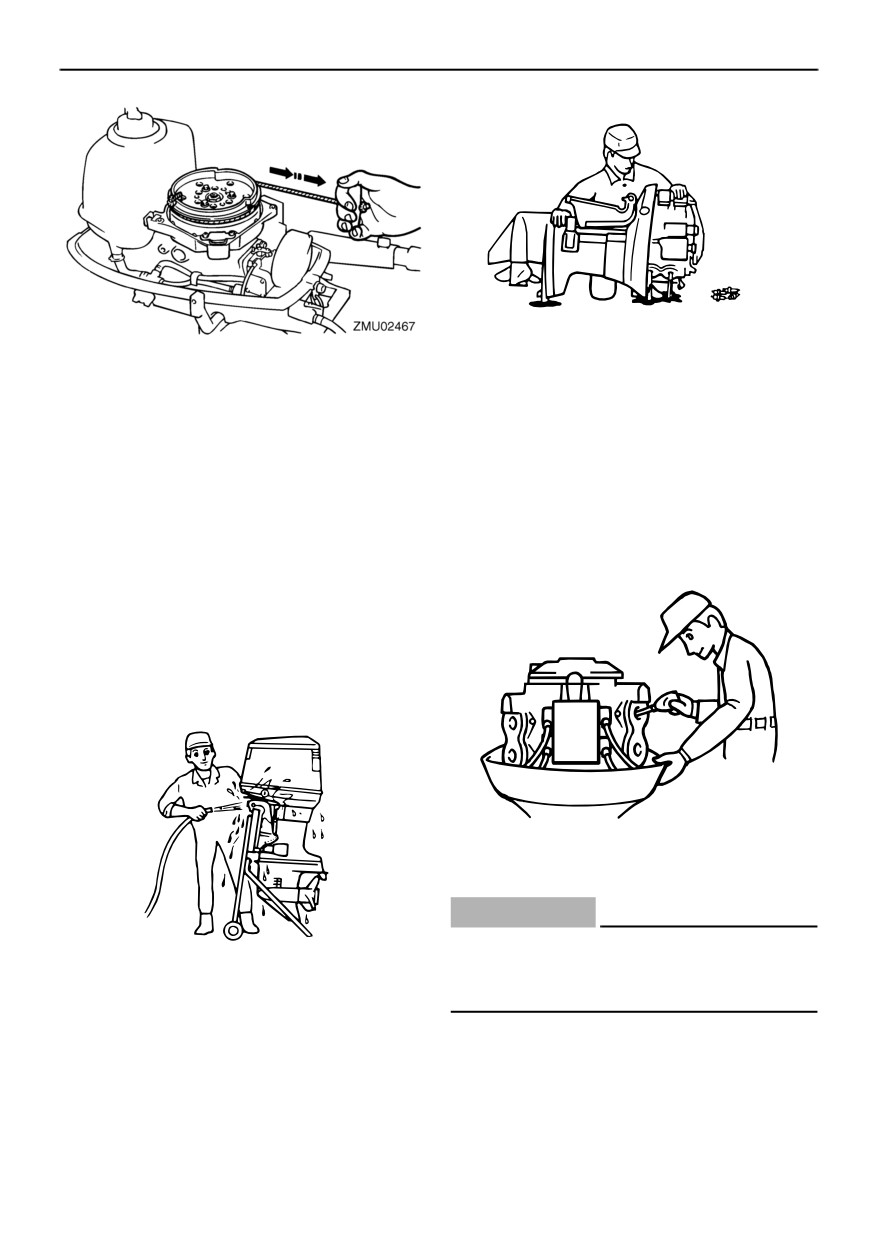 ZMU02467