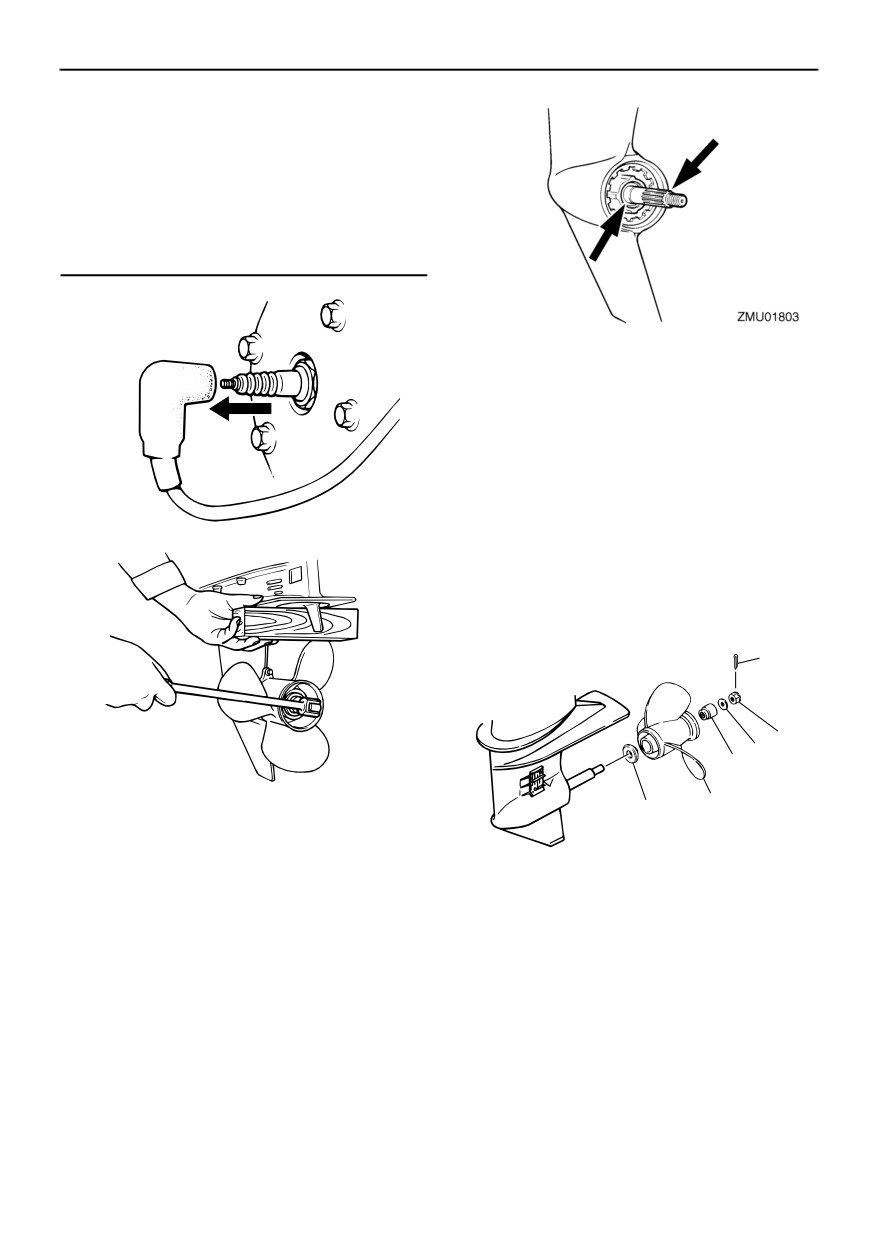 ZMU01803