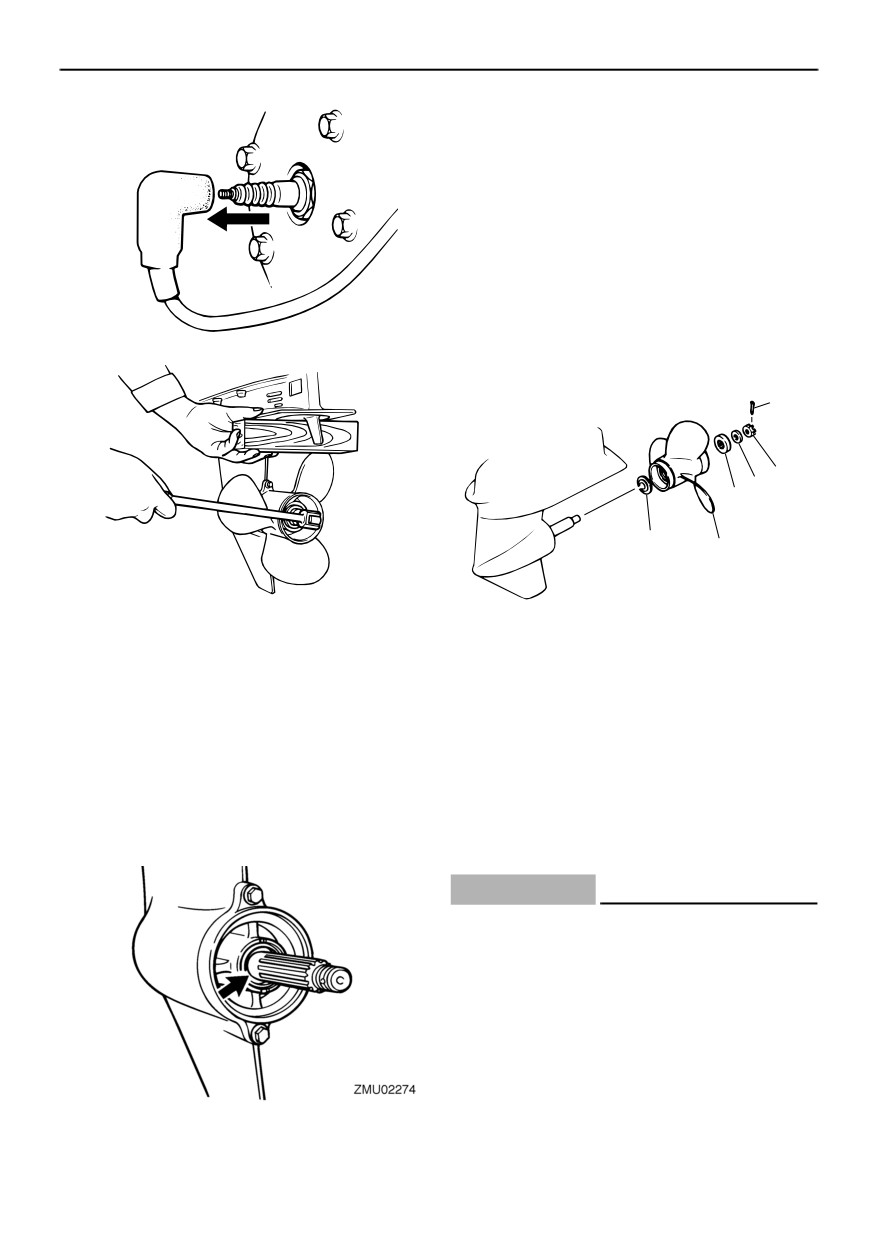 ZMU02274