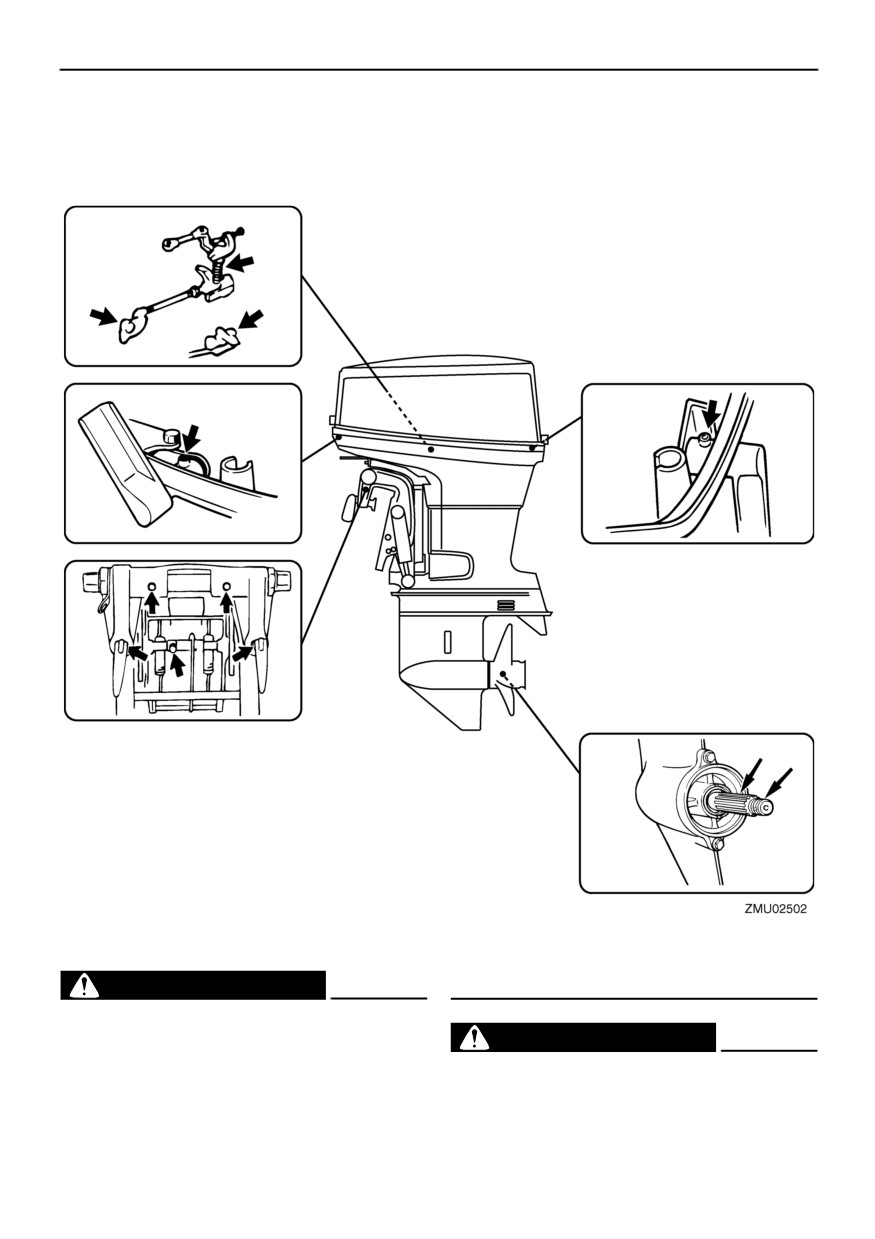 ZMU02502