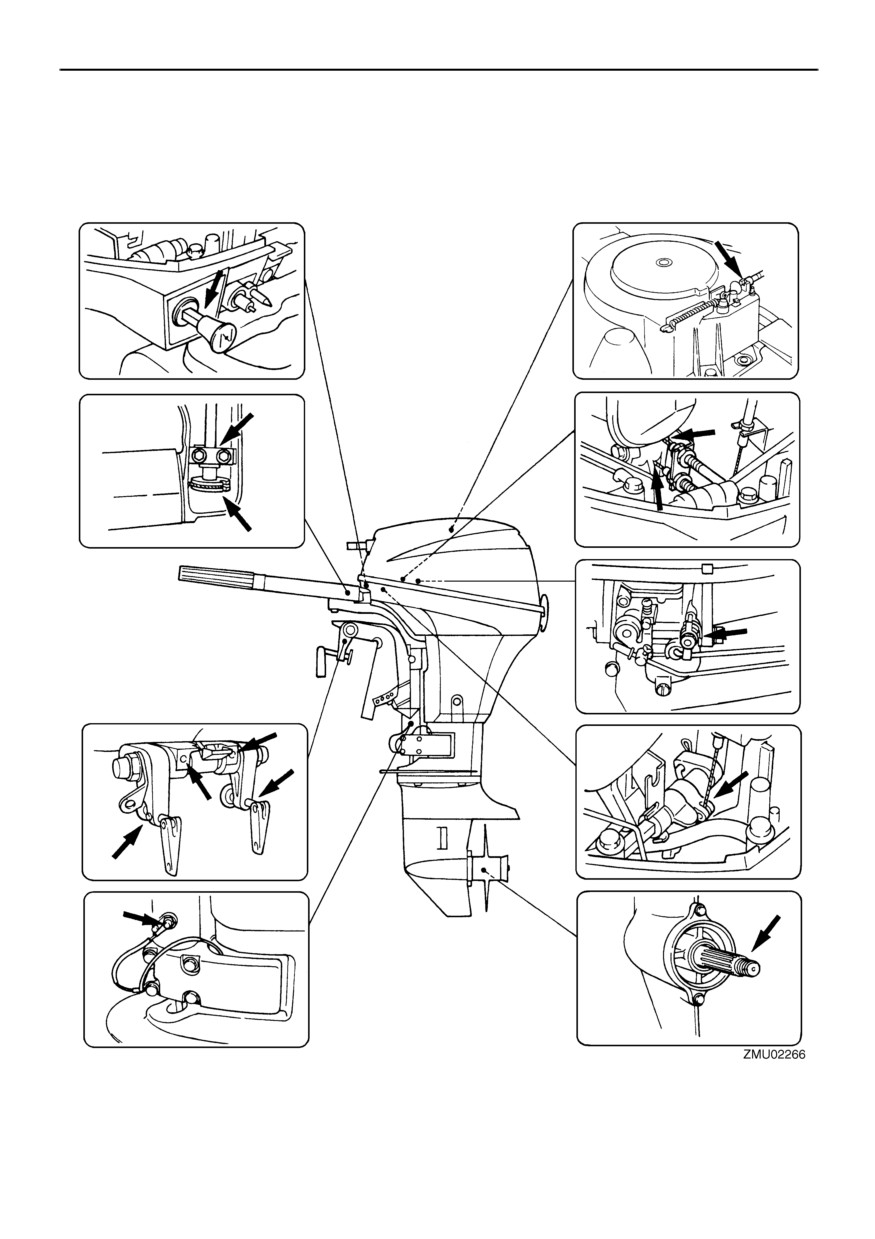 ZMU02266