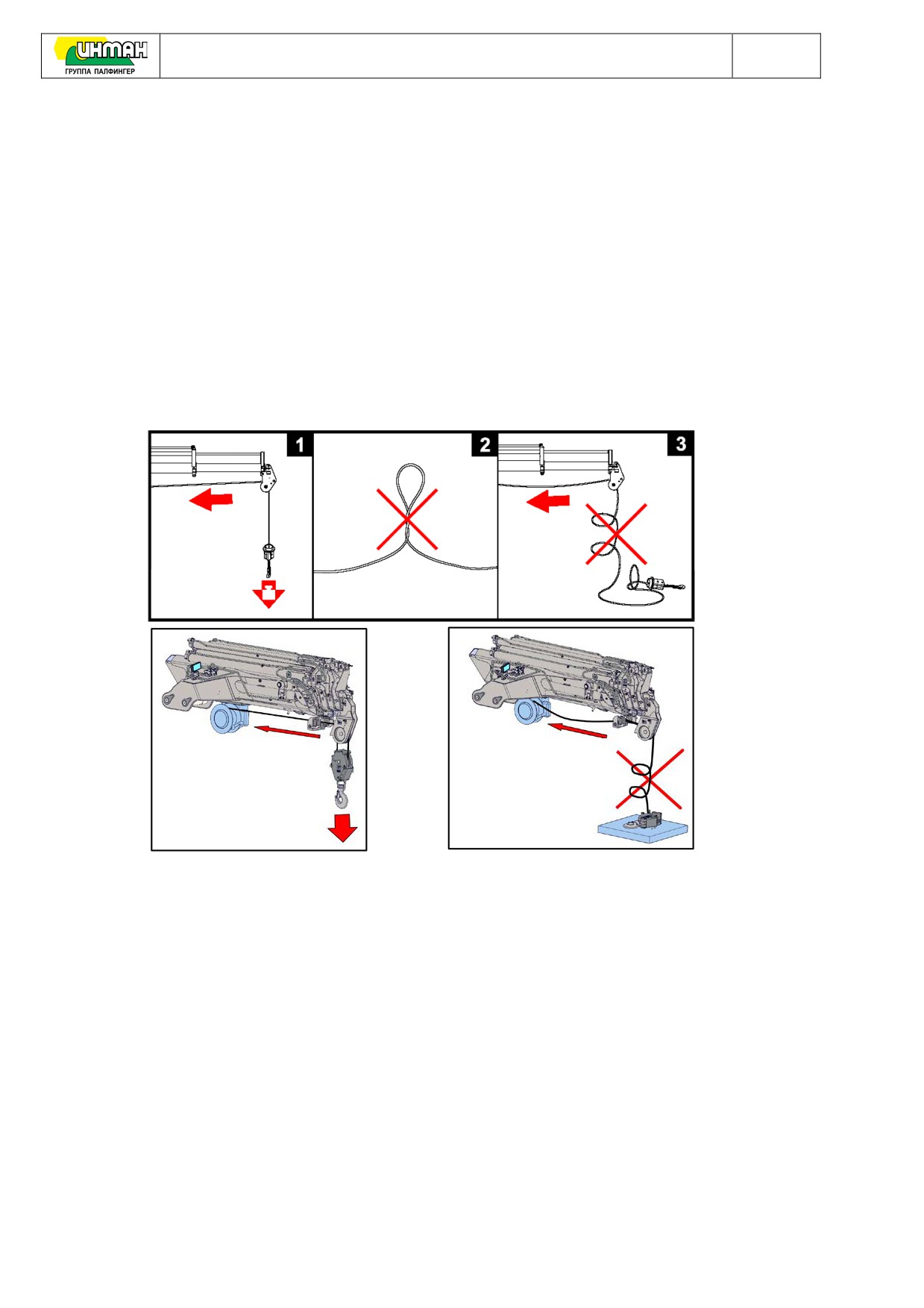 ИНМАН
ГРУППА ПАЛФИНГЕР

1
2
3