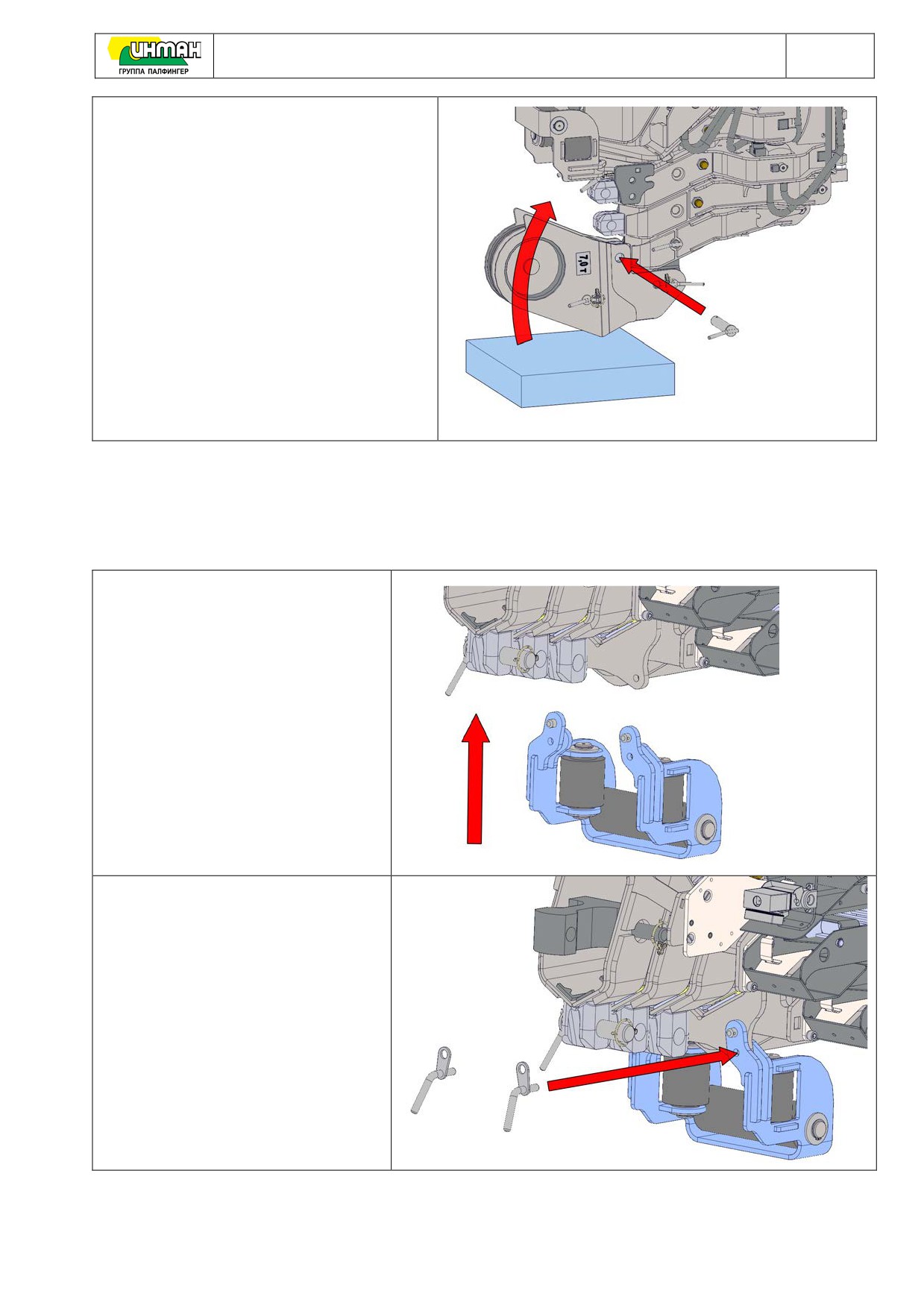 ИНМАН
ГРУППА ПАЛФИНГЕР

7,0 т