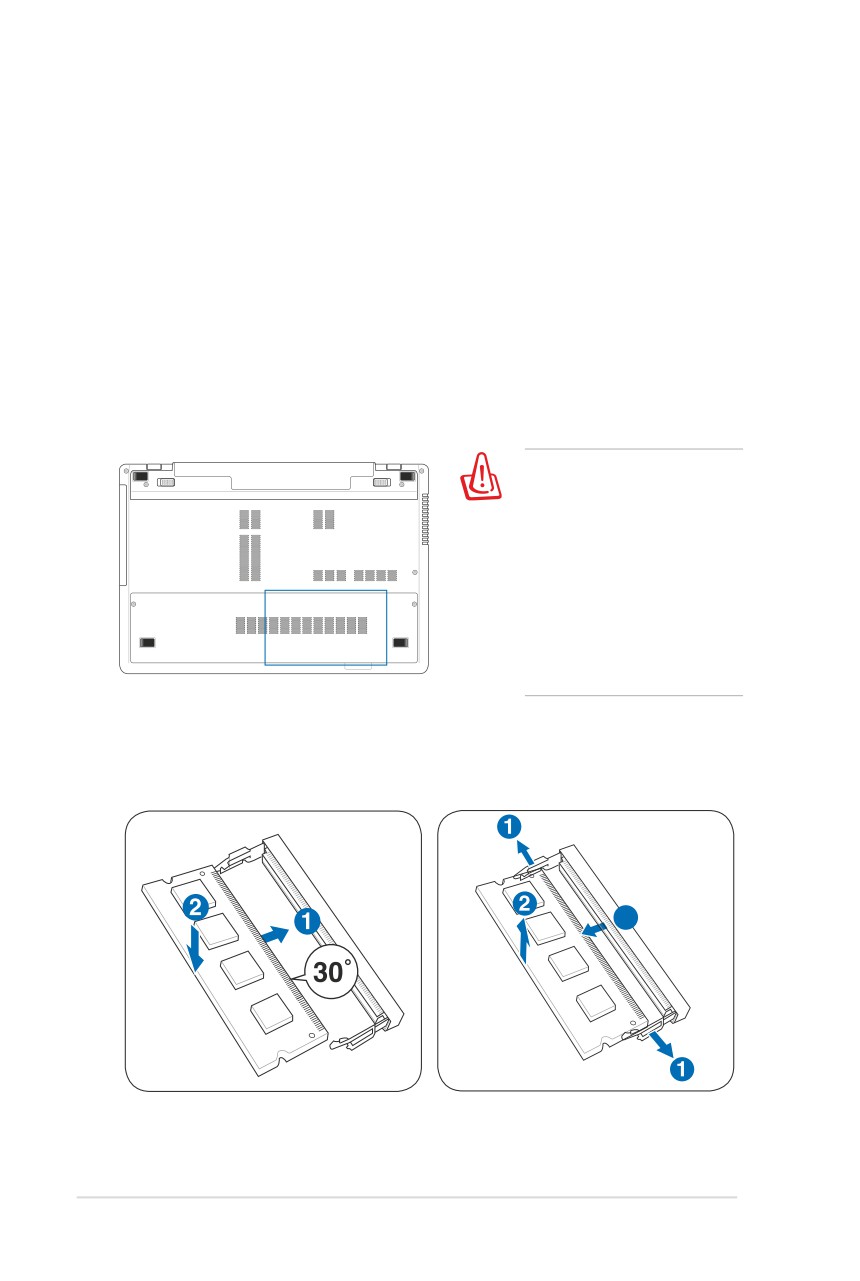 2
1
30°
1
2
1