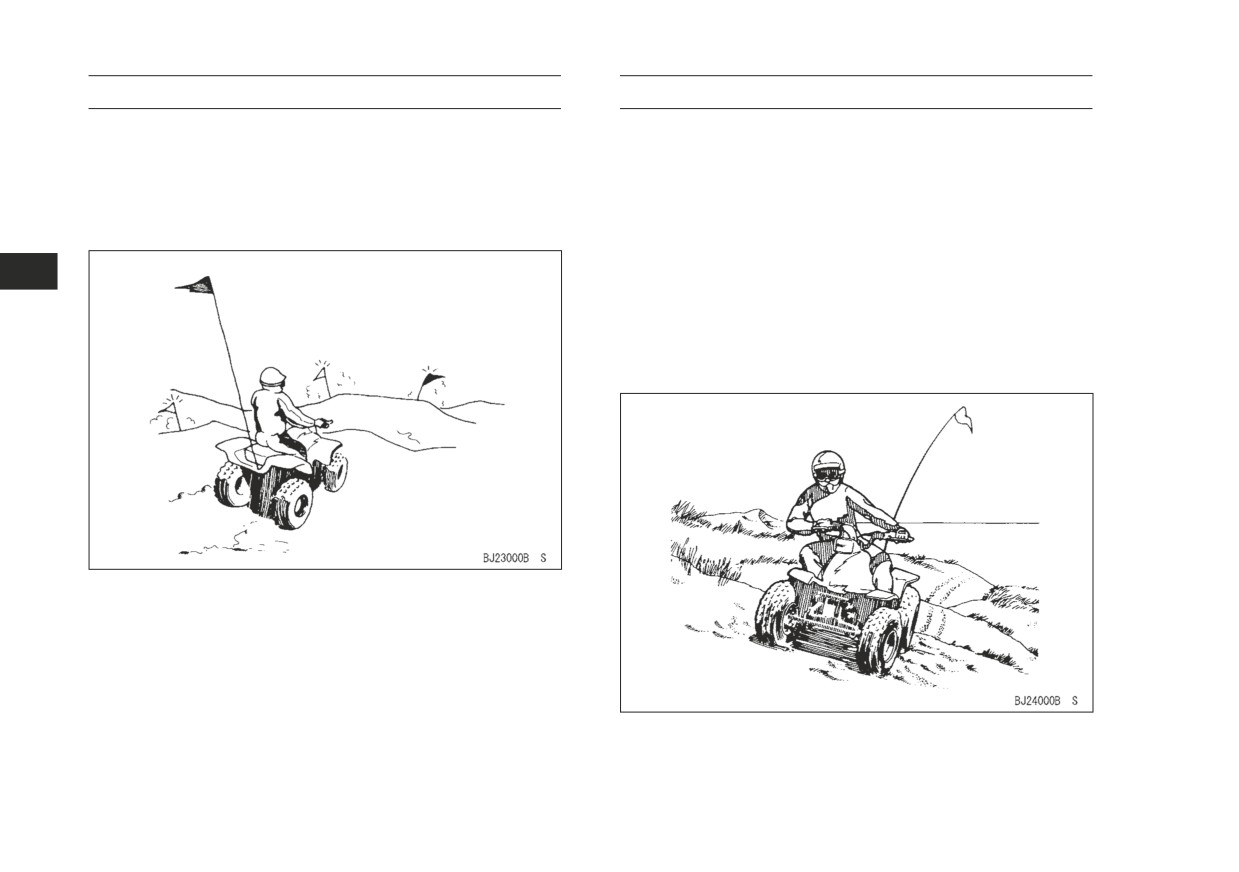 BJ23000B S

BJ24000B S