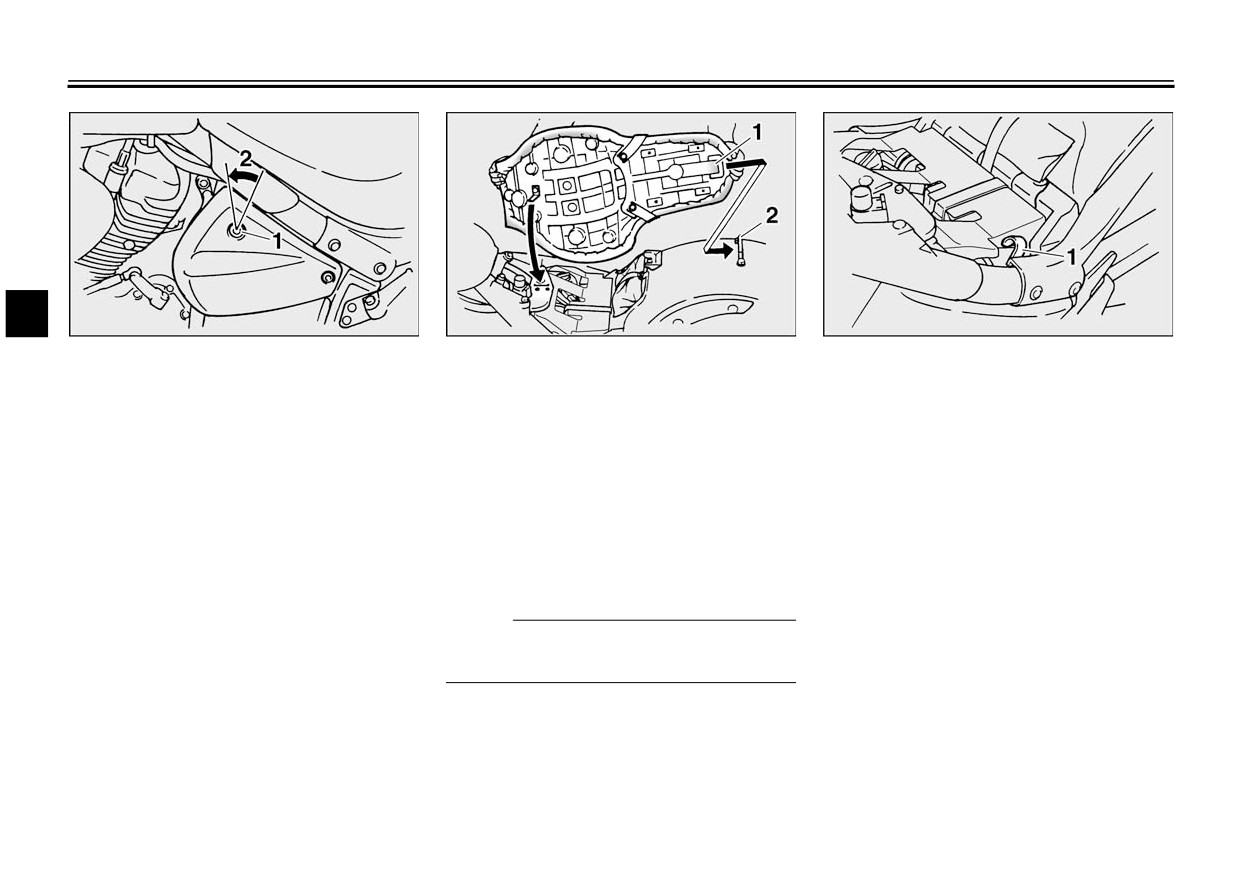 2
1

1
2

1