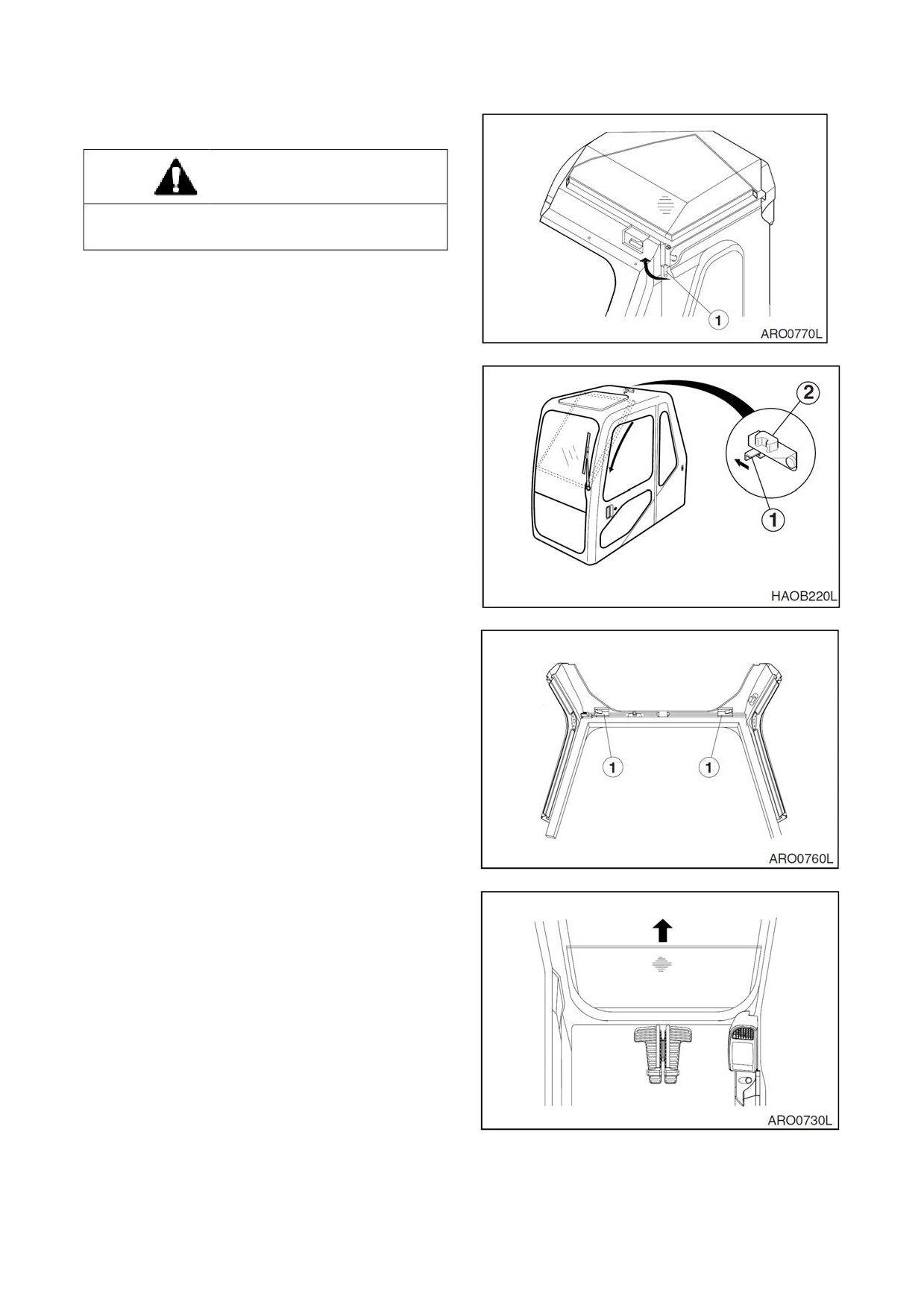 1

ARO0770L

2

1

HAOB220L

1

1

ARO0760L

ARO0730L