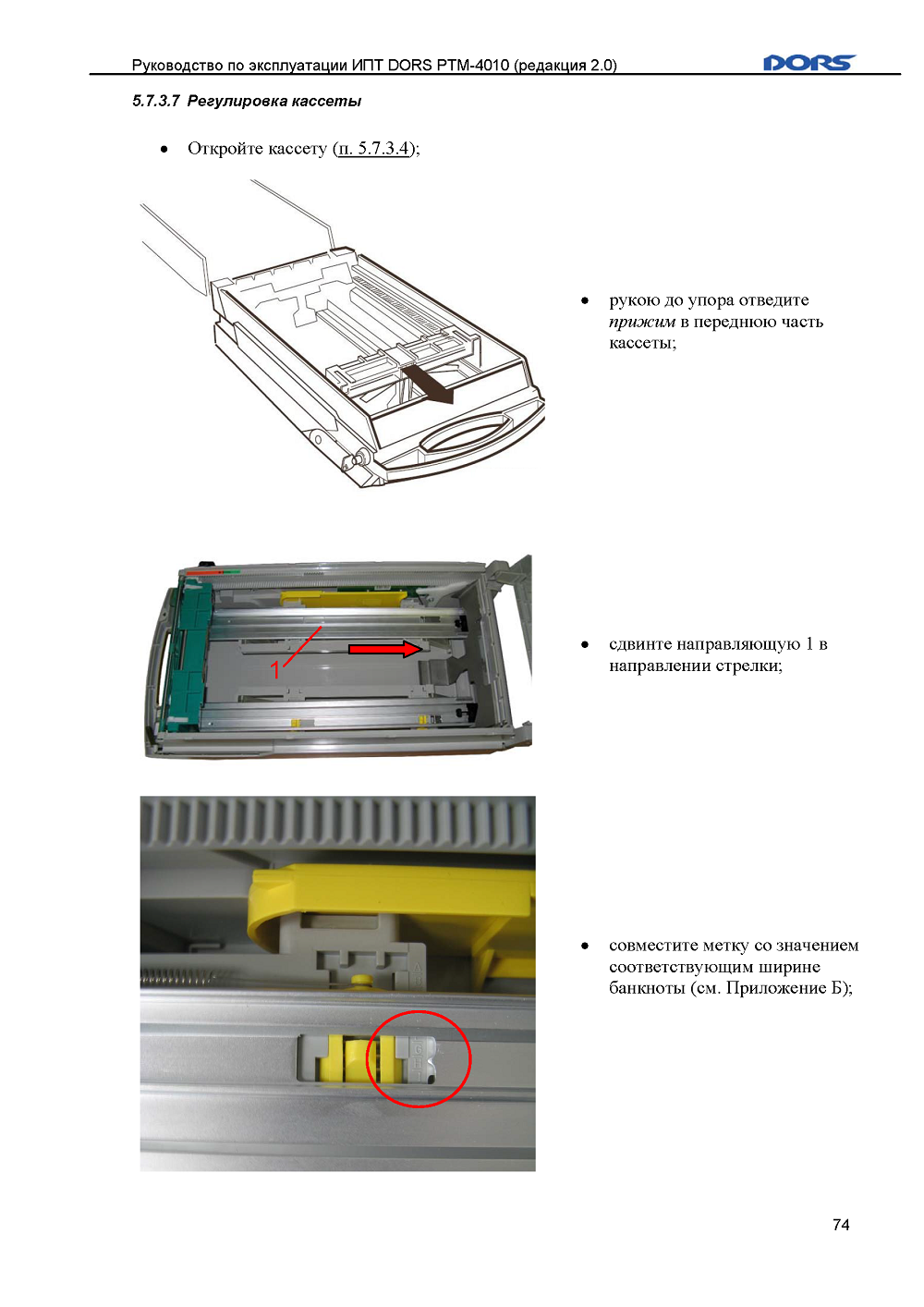 Руководство по эксплуатации ИПТ DORS PTM-4010 (редакция 2.0)

DORS

5.7.3.7 Регулировка кассеты

• Откройте кассету (п. 5.7.3.4);

• рукою до упора отведите прижим в переднюю часть кассеты;

1

• сдвинте направляющую 1 в направлении стрелки;

• совместите метку со значением соответствующим ширине банкноты (см. Приложение Б);

74