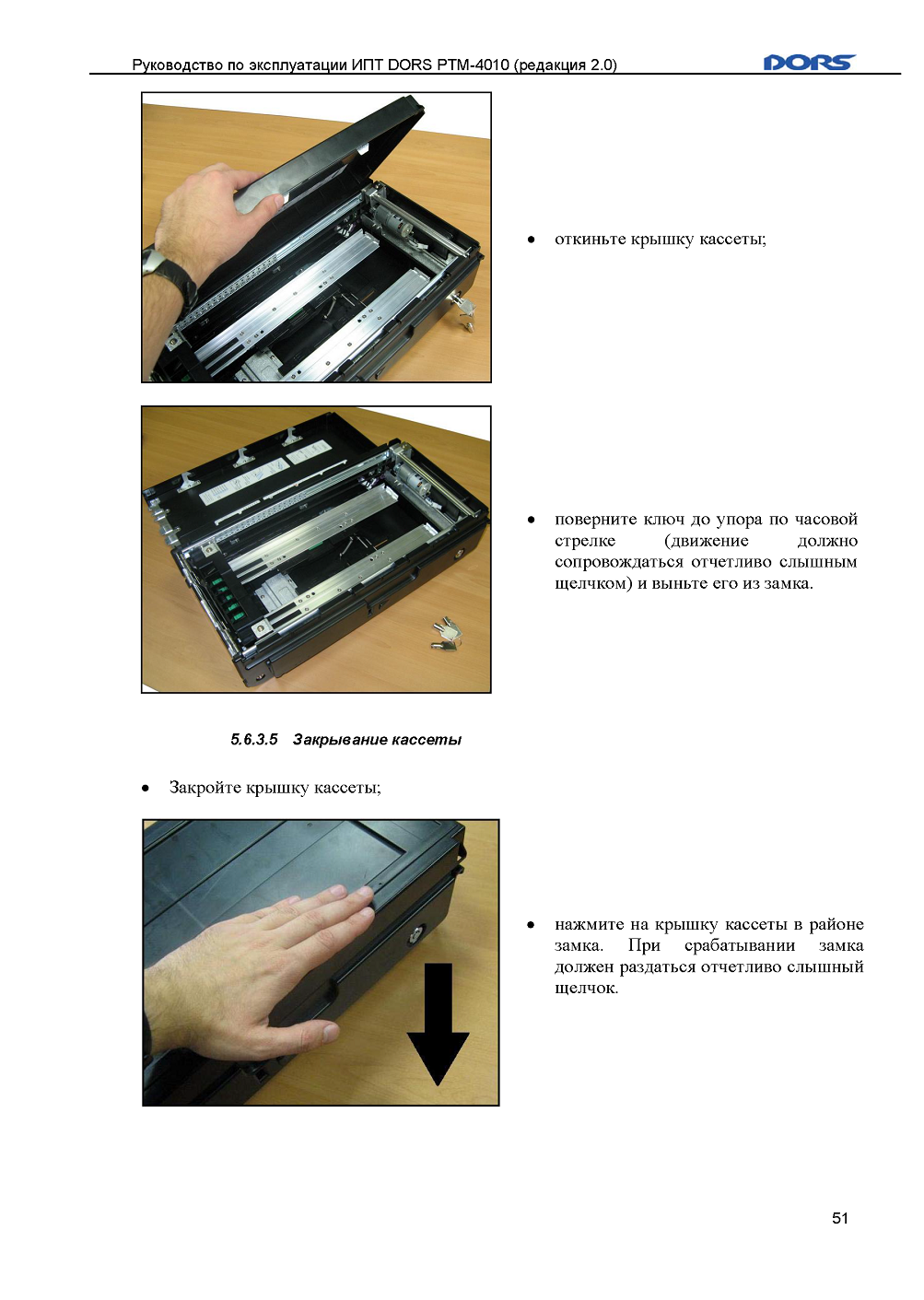 Руководство по эксплуатации ИПТ DORS PTM-4010 (редакция 2.0)

DORS

• откиньте крышку кассеты;

• поверните ключ до упора по часовой стрелке (движение должно сопровождаться отчетливо слышным щелчком) и выньте его из замка.

5.6.3.5 Закрывание кассеты

• Закройте крышку кассеты;

• нажмите на крышку кассеты в районе замка. При срабатывании замка должен раздаться отчетливо слышный щелчок.

51