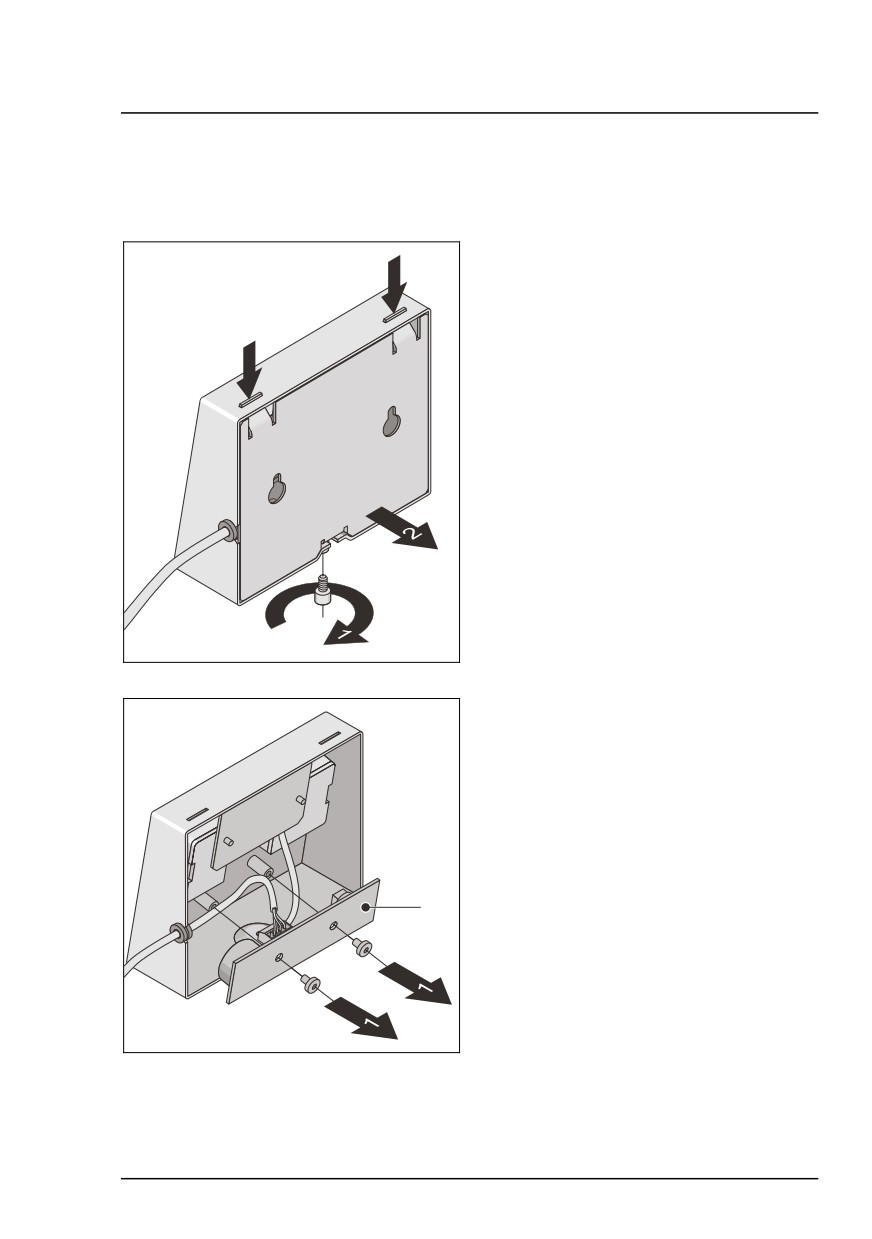 2

1

1

1