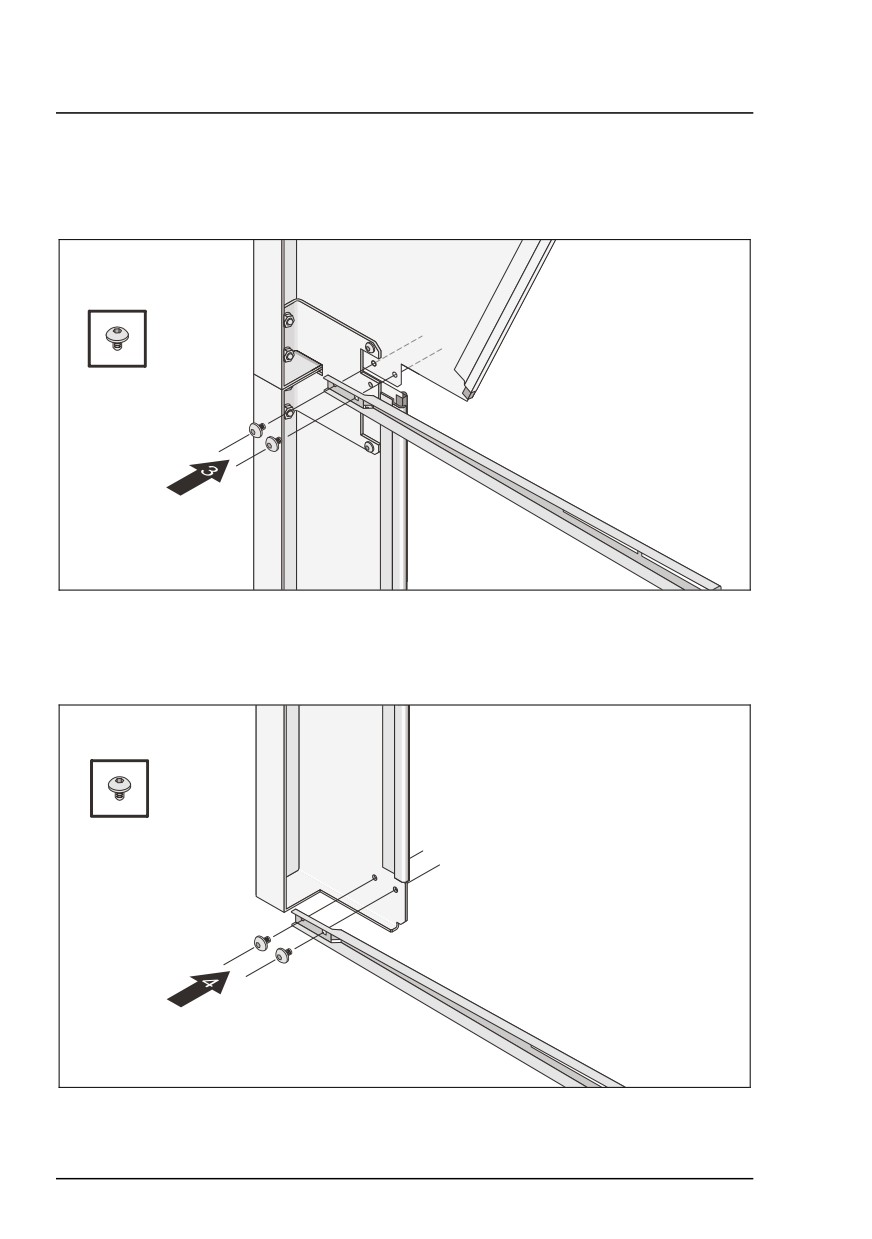 3

4