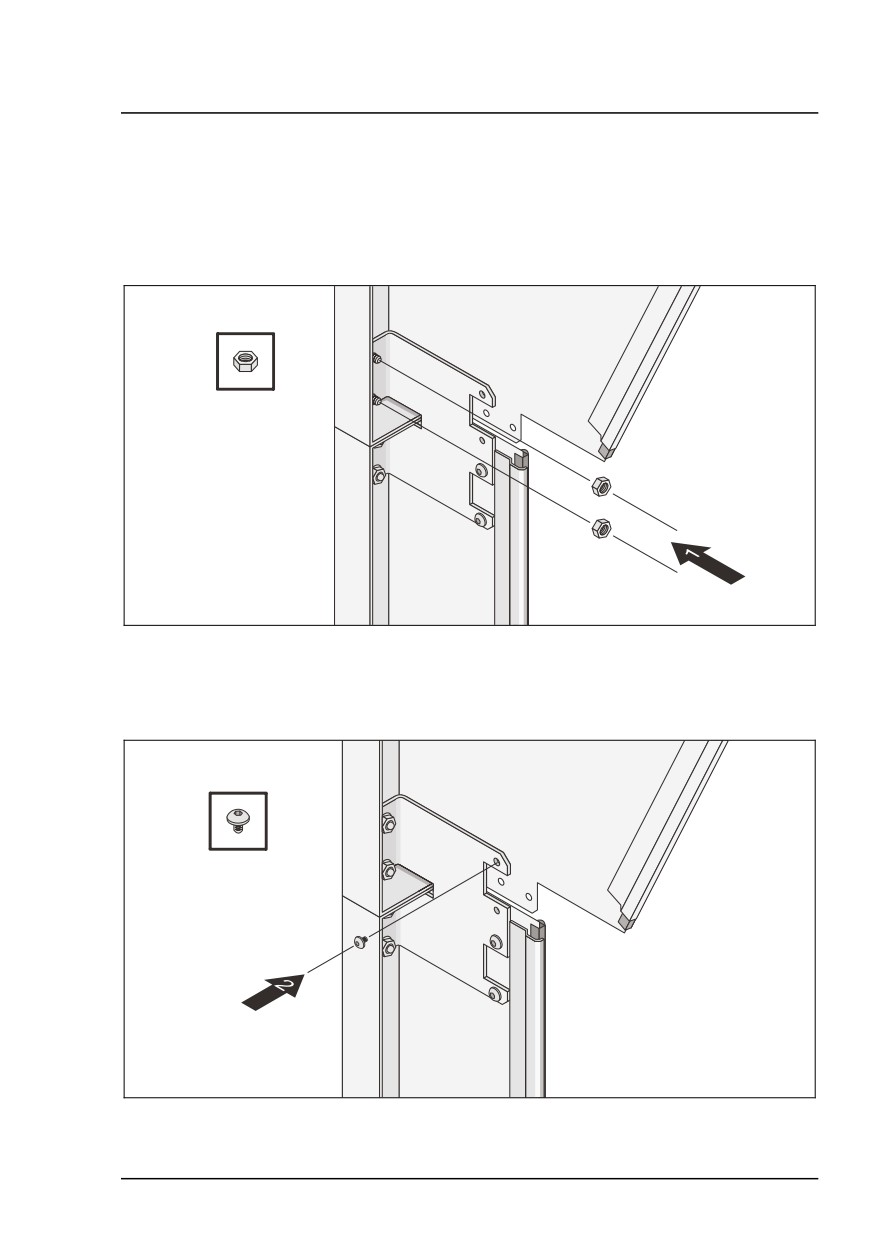 1

2