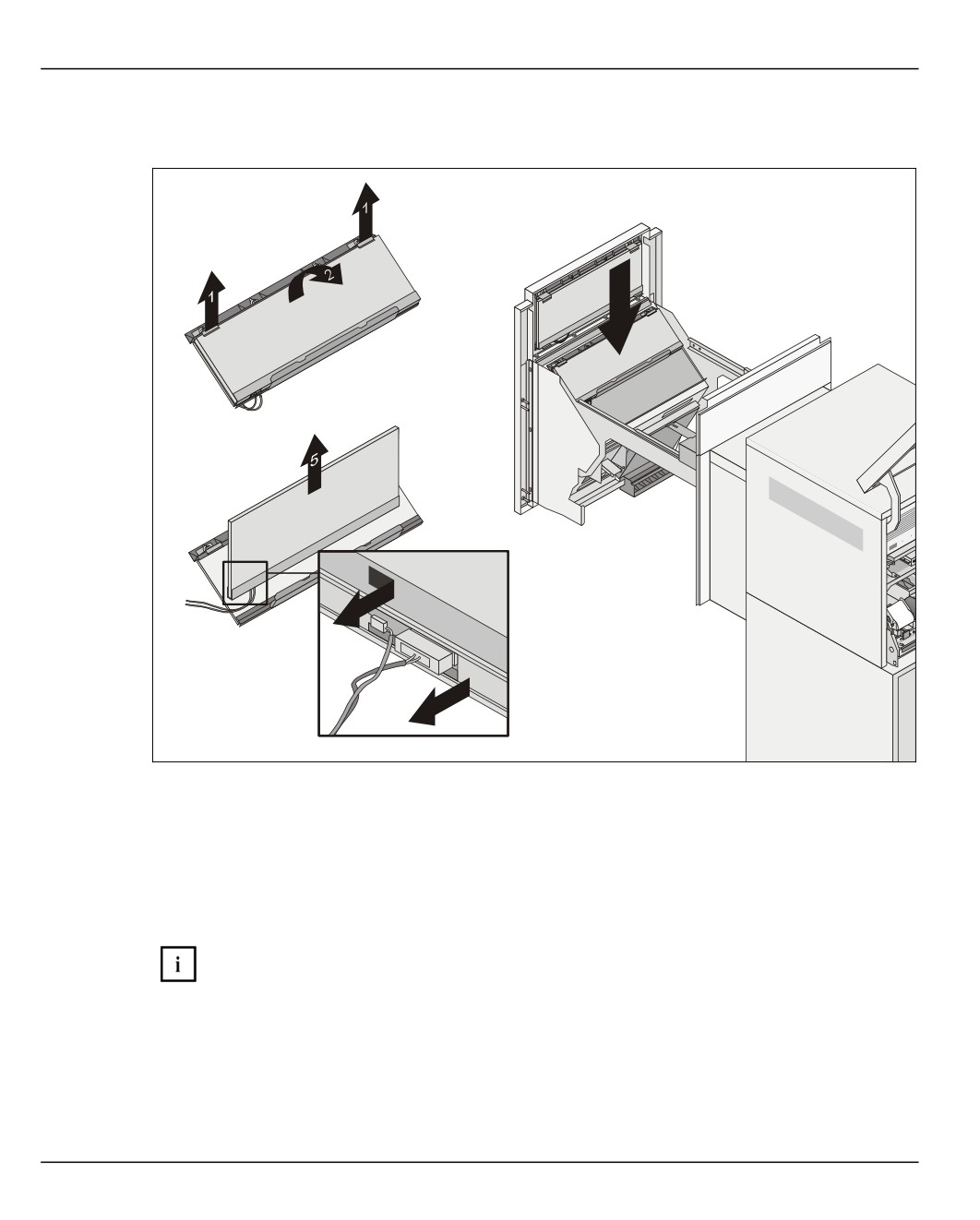 1
1
2
5
i