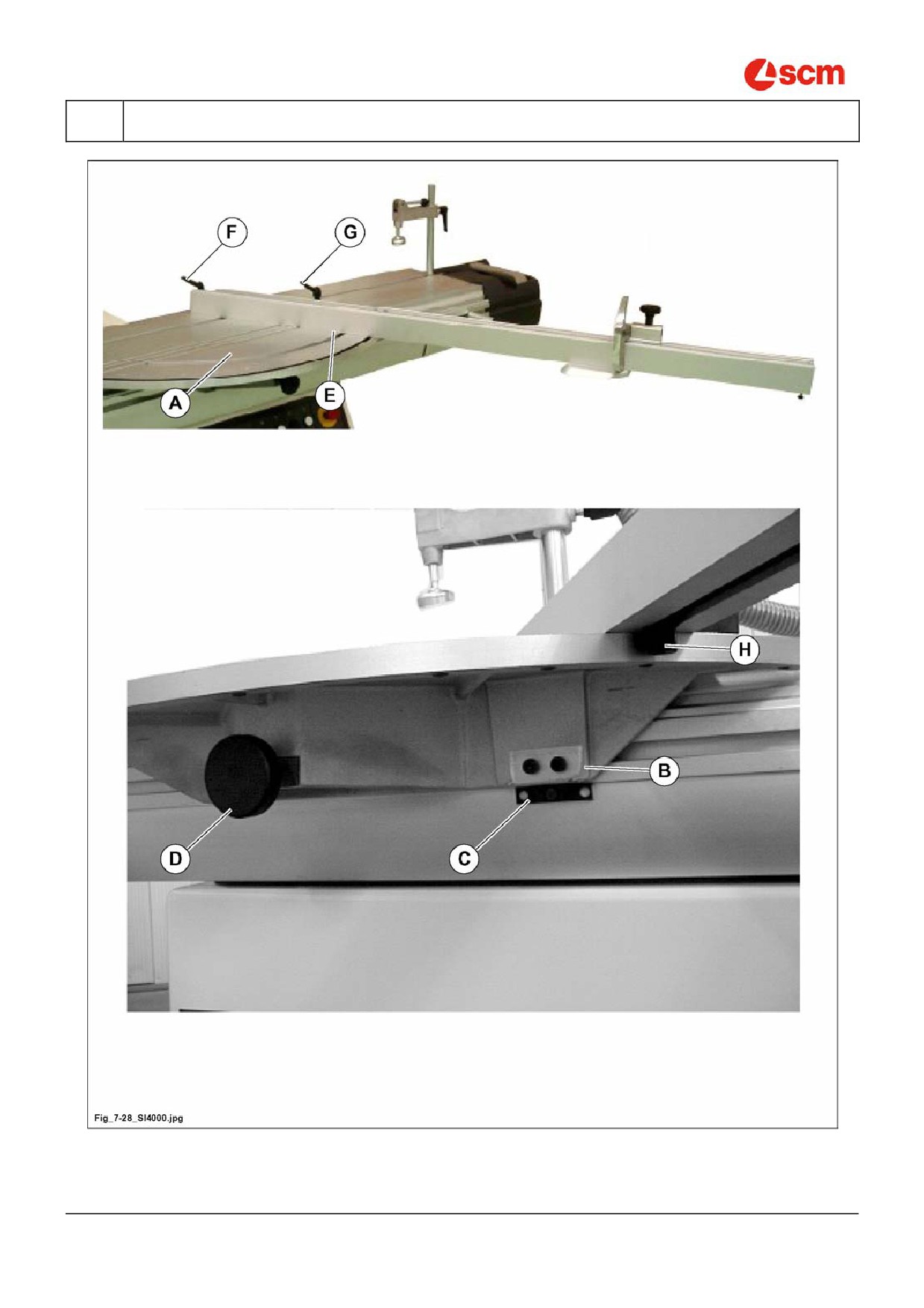 scm

F
G
A
E

H
B
D
C

Fig_7-28_SI4000.jpg