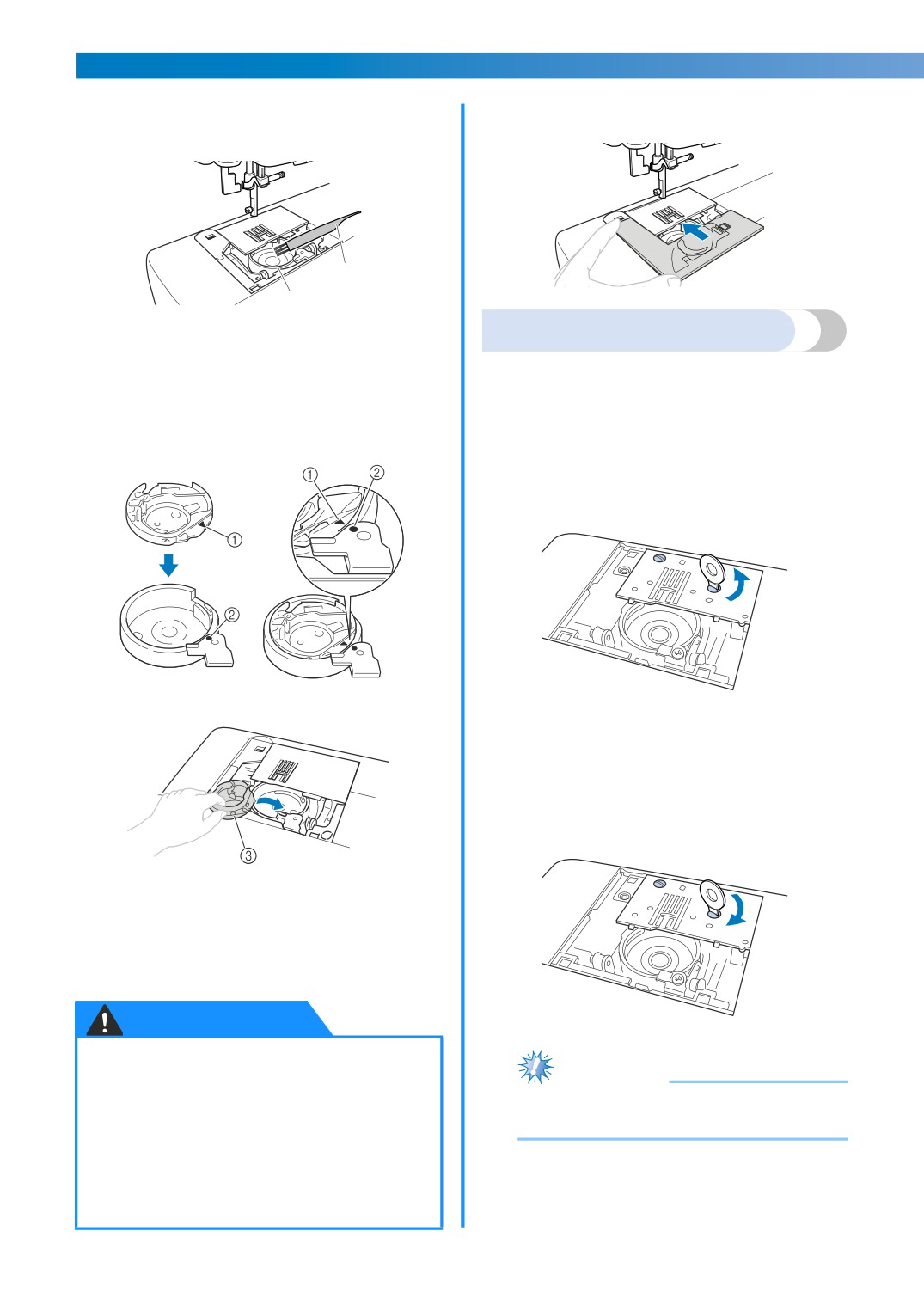 ①
②
①
②
③