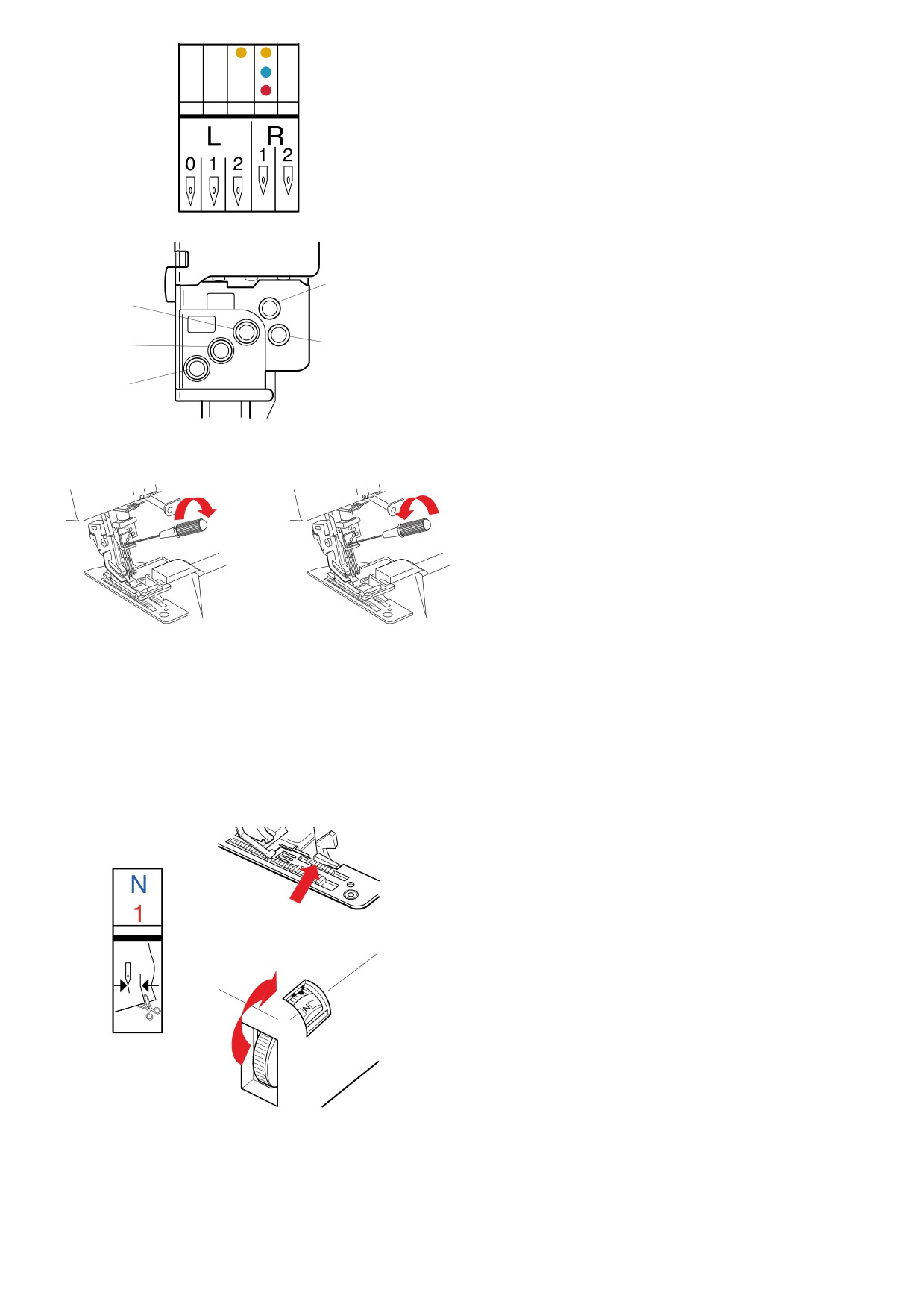 L
R
0
1
2
1
2

N
1

N