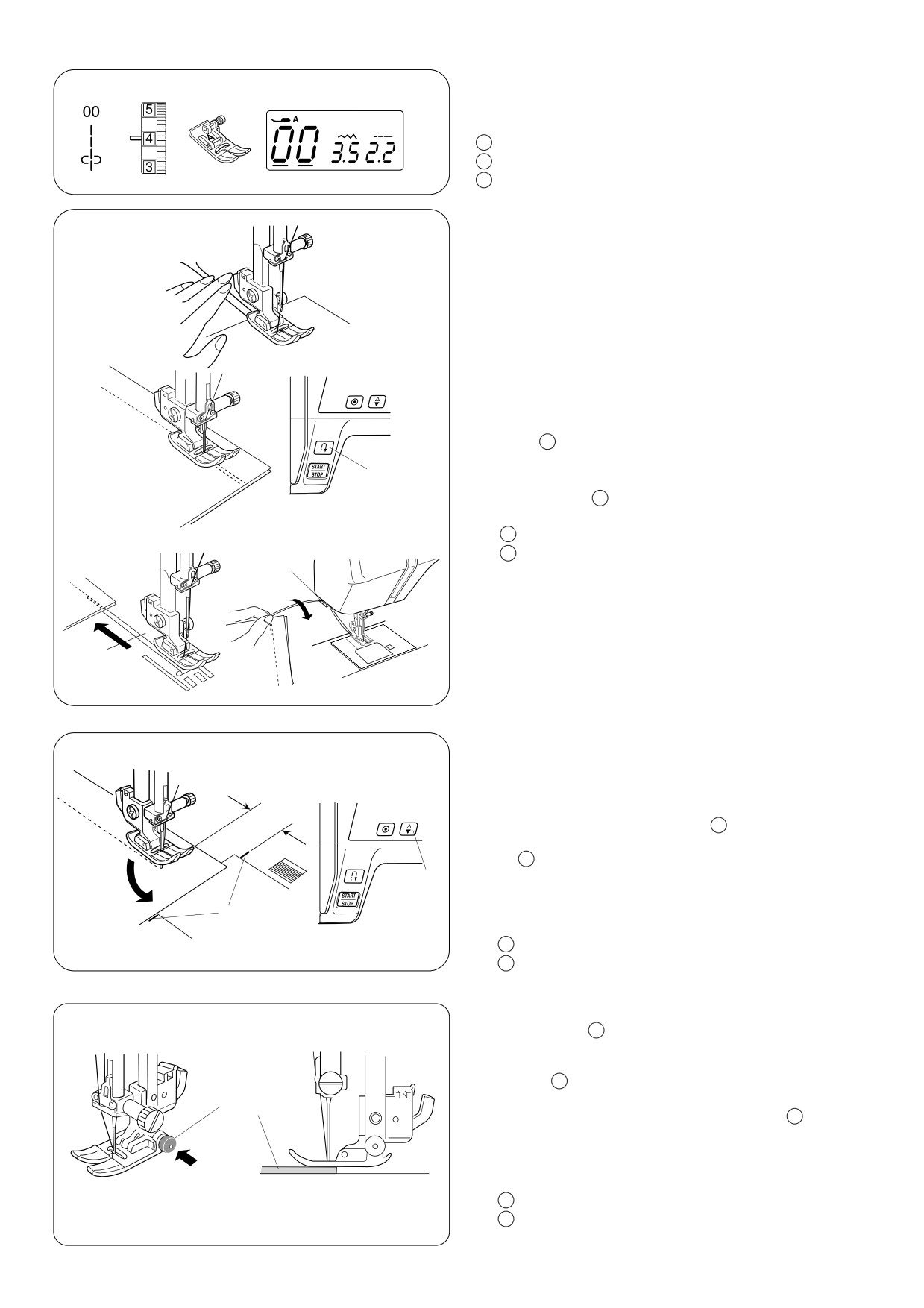 00

5
4
3

A
00 3.5 2.2

START
STOP

START
STOP