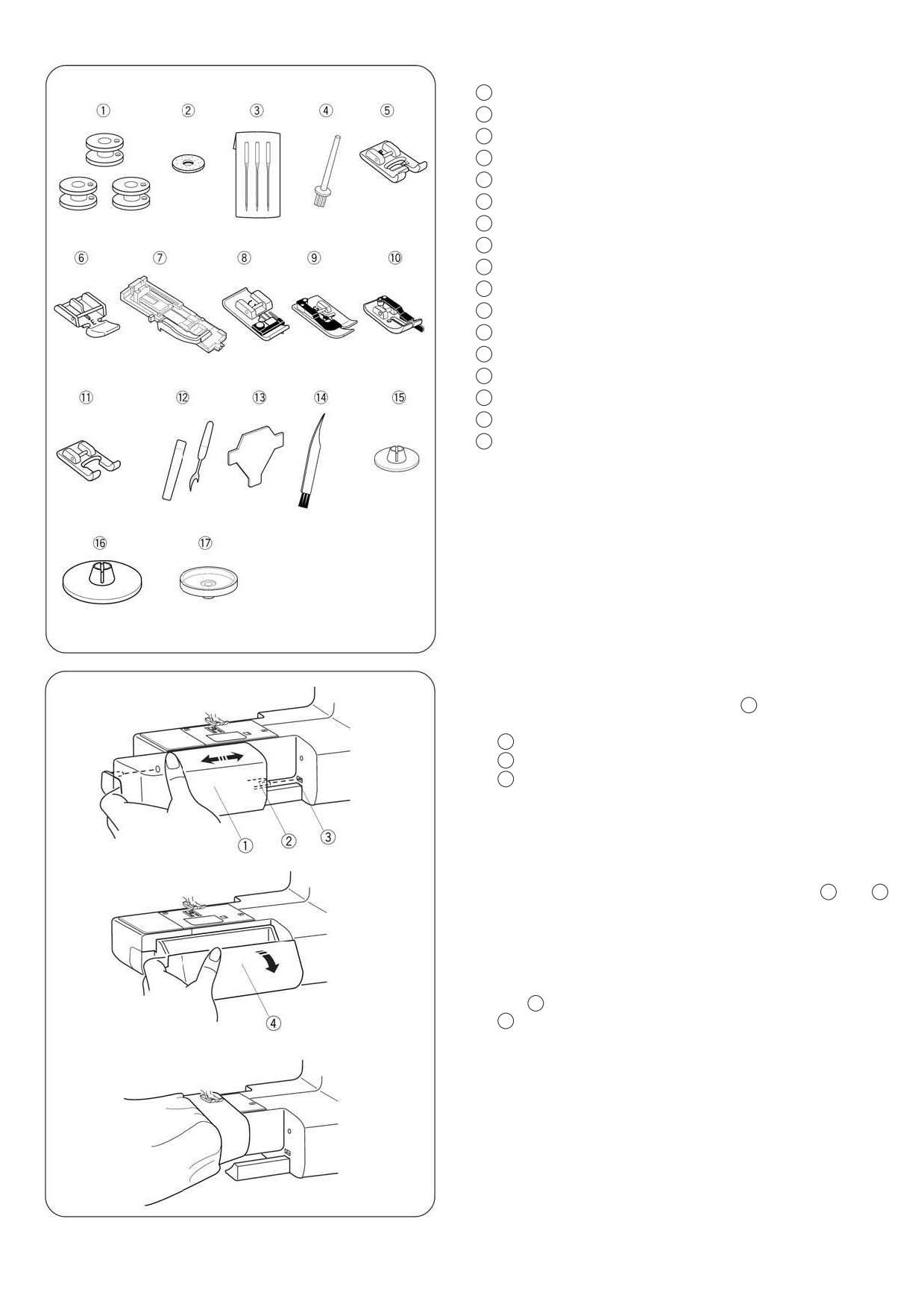 ①
②
③
④
⑤
⑥
⑦
⑧
⑨
⑩
⑪
⑫
⑬
⑭
⑮
⑯
⑰

①
②
③

④