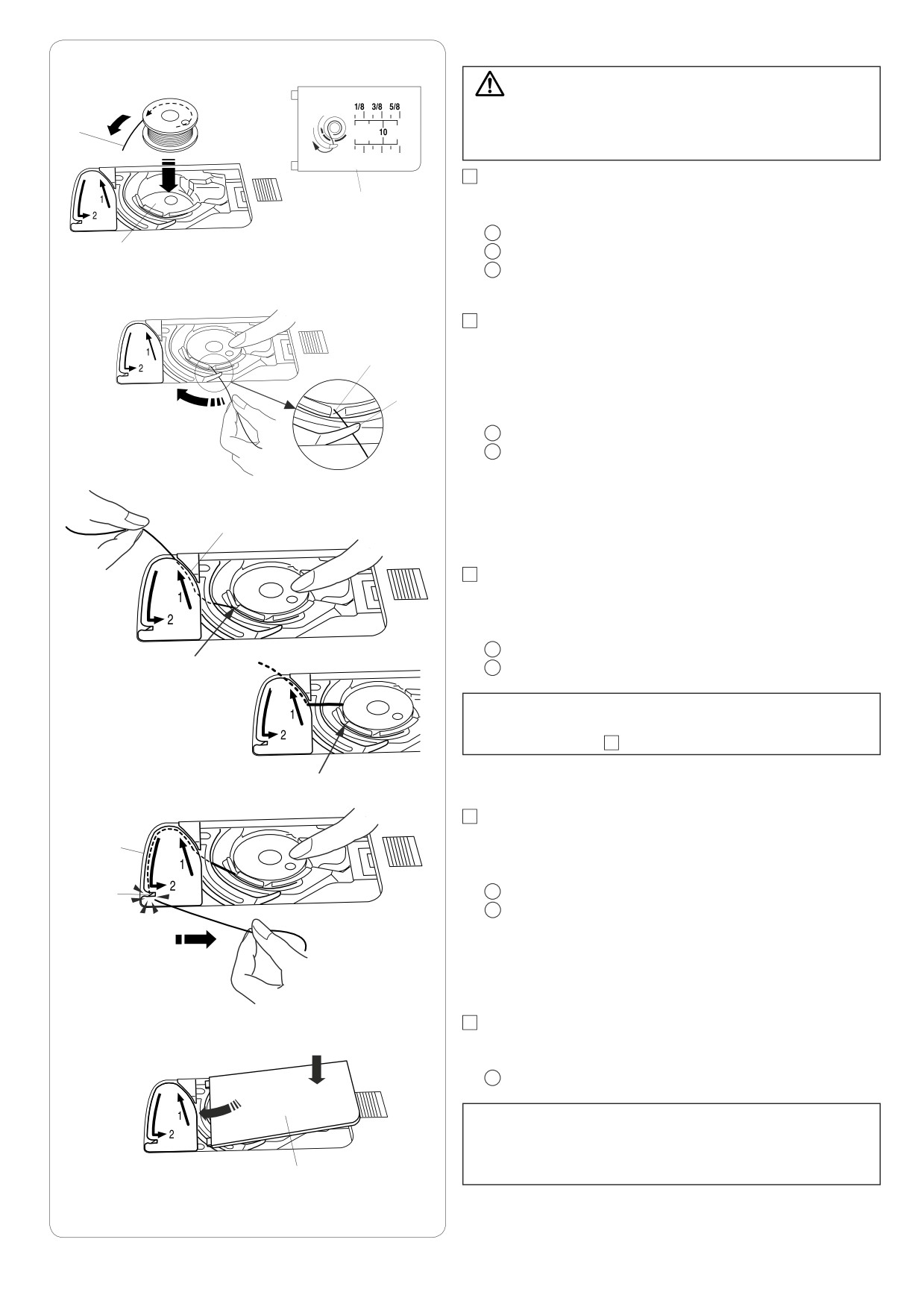 1/8 3/8 5/8

10

1

2

1

2

1

2

1

2

1

2

1

2